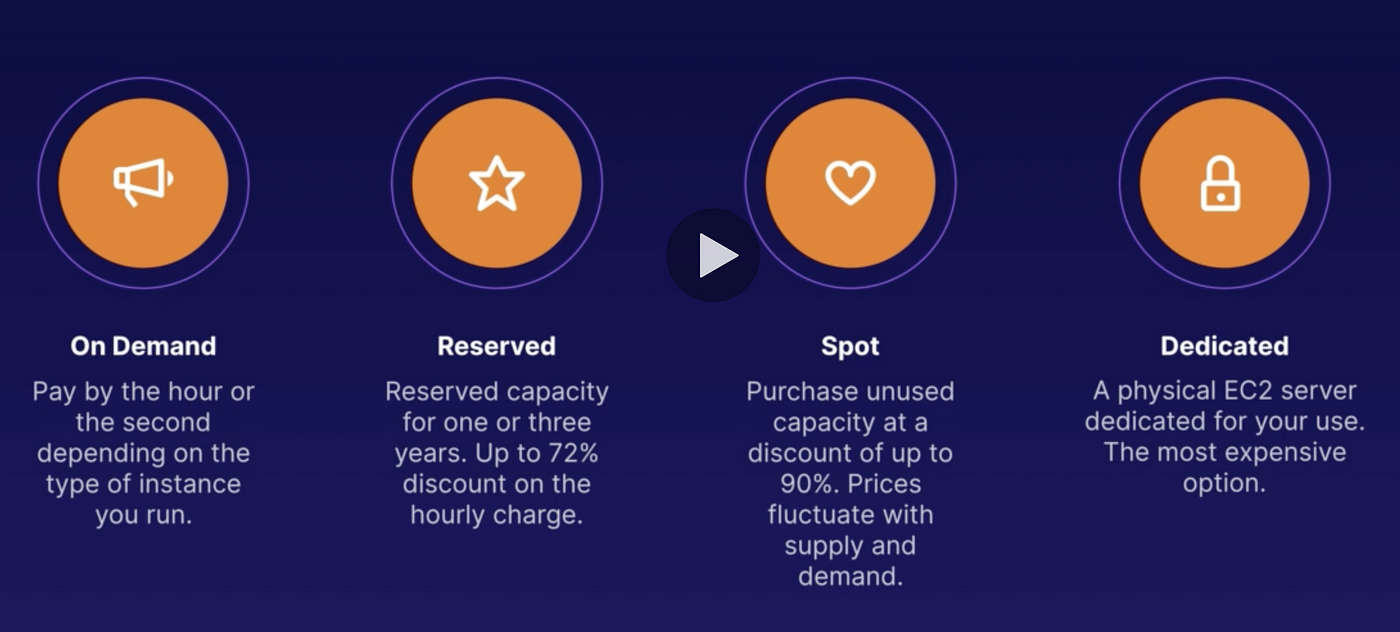 On Demand

Pay by the hour or the second depending on the type of instance you run.

Reserved

Reserved capacity for one or three years. Up to 72% discount on the hourly charge.

Spot

Purchase unused capacity at a discount of up to 90%. Prices fluctuate with supply and demand.

Dedicated

A physical EC2 server dedicated for your use. The most expensive option.