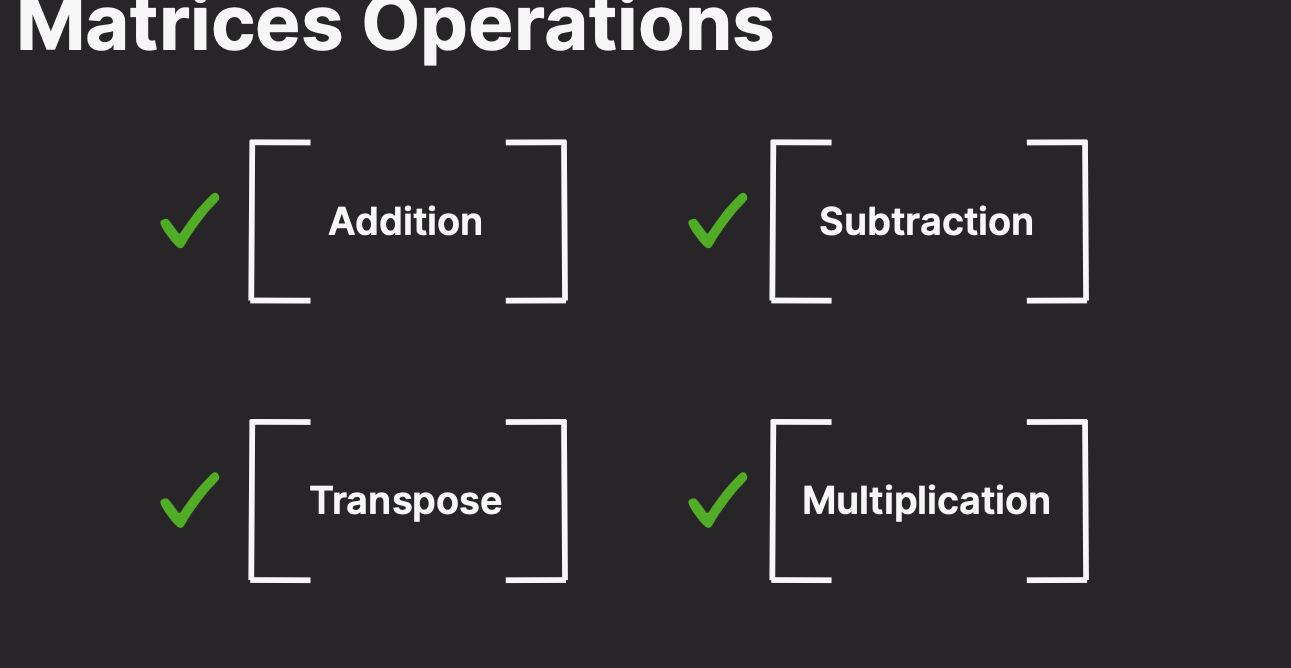 Matrices Operations

✓ Addition

✓ Subtraction

✓ Transpose

✓ Multiplication