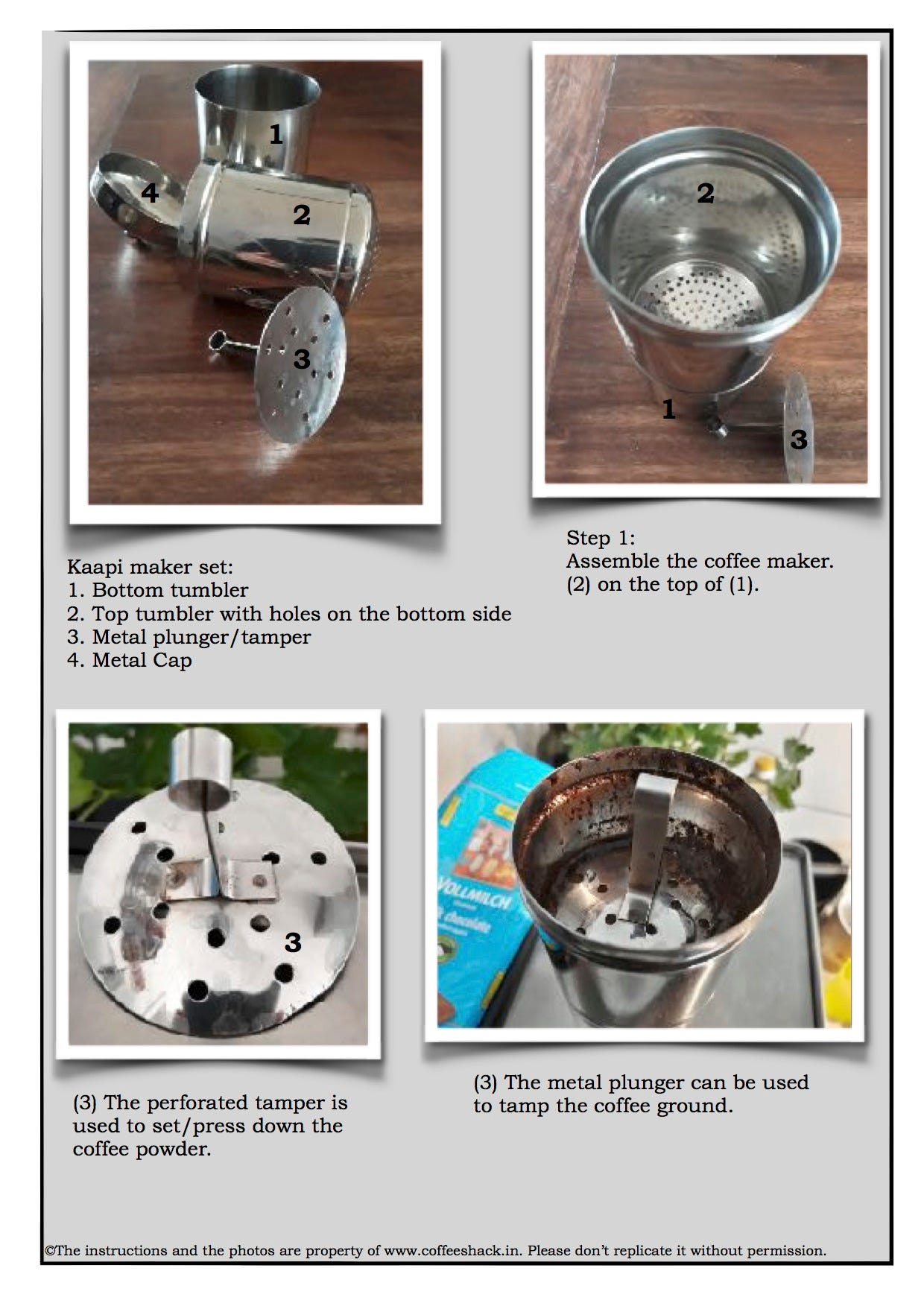 1
4
2
3

2
1
3

Kaapi maker set:
1. Bottom tumbler
2. Top tumbler with holes on the bottom side
3. Metal plunger/tamper
4. Metal Cap

Step 1:
Assemble the coffee maker.
(2) on the top of (1).

3

VOLLMILCH
chocolate

(3) The perforated tamper is used to set/press down the coffee powder.

(3) The metal plunger can be used to tamp the coffee ground.

©The instructions and the photos are property of www.coffeeshack.in. Please don't replicate it without permission.