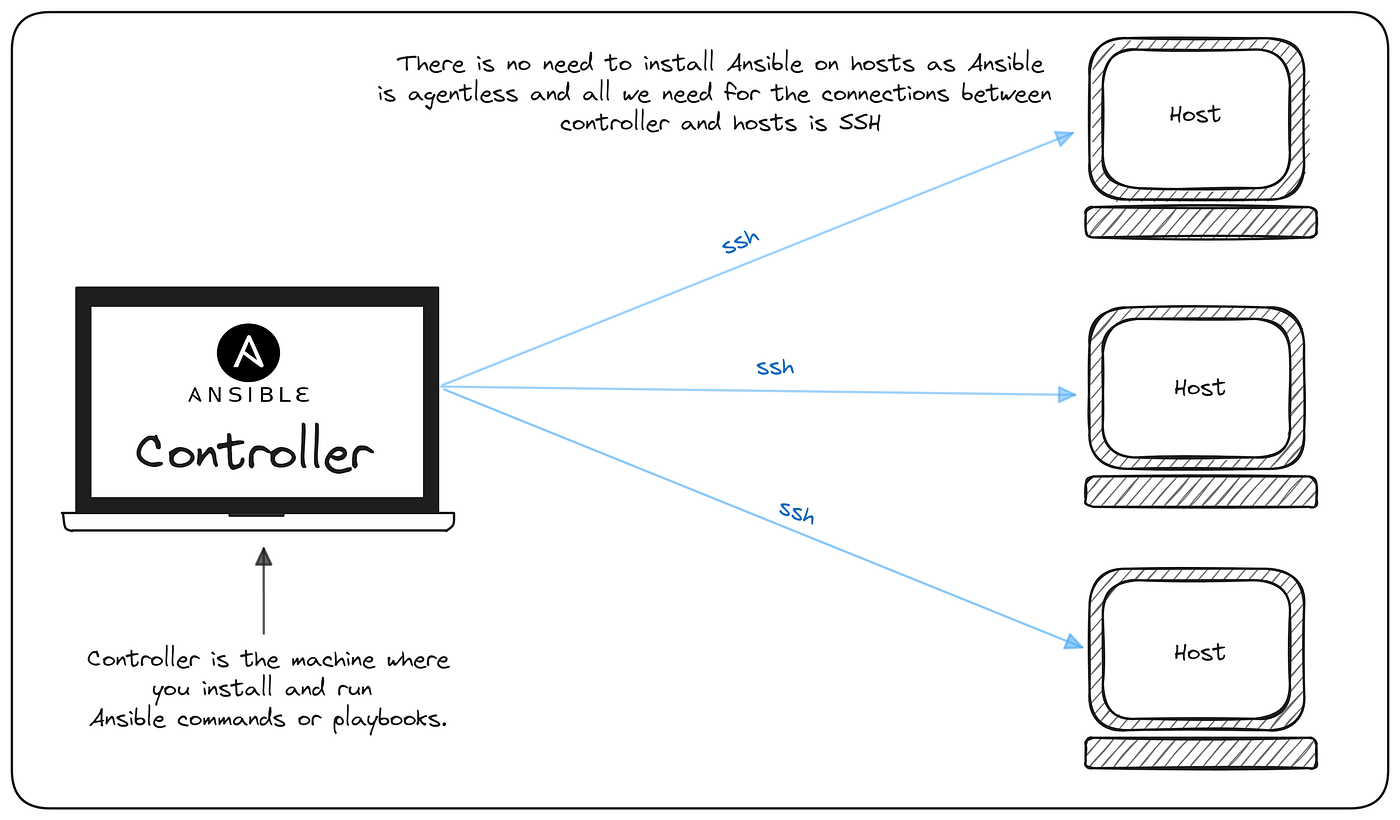 There is no need to install Ansible on hosts as Ansible is agentless and all we need for the connections between controller and hosts is SSH

Host

ssh

A
ANSIBLE
Controller

ssh

Host

ssh

Host

Controller is the machine where you install and run Ansible commands or playbooks.