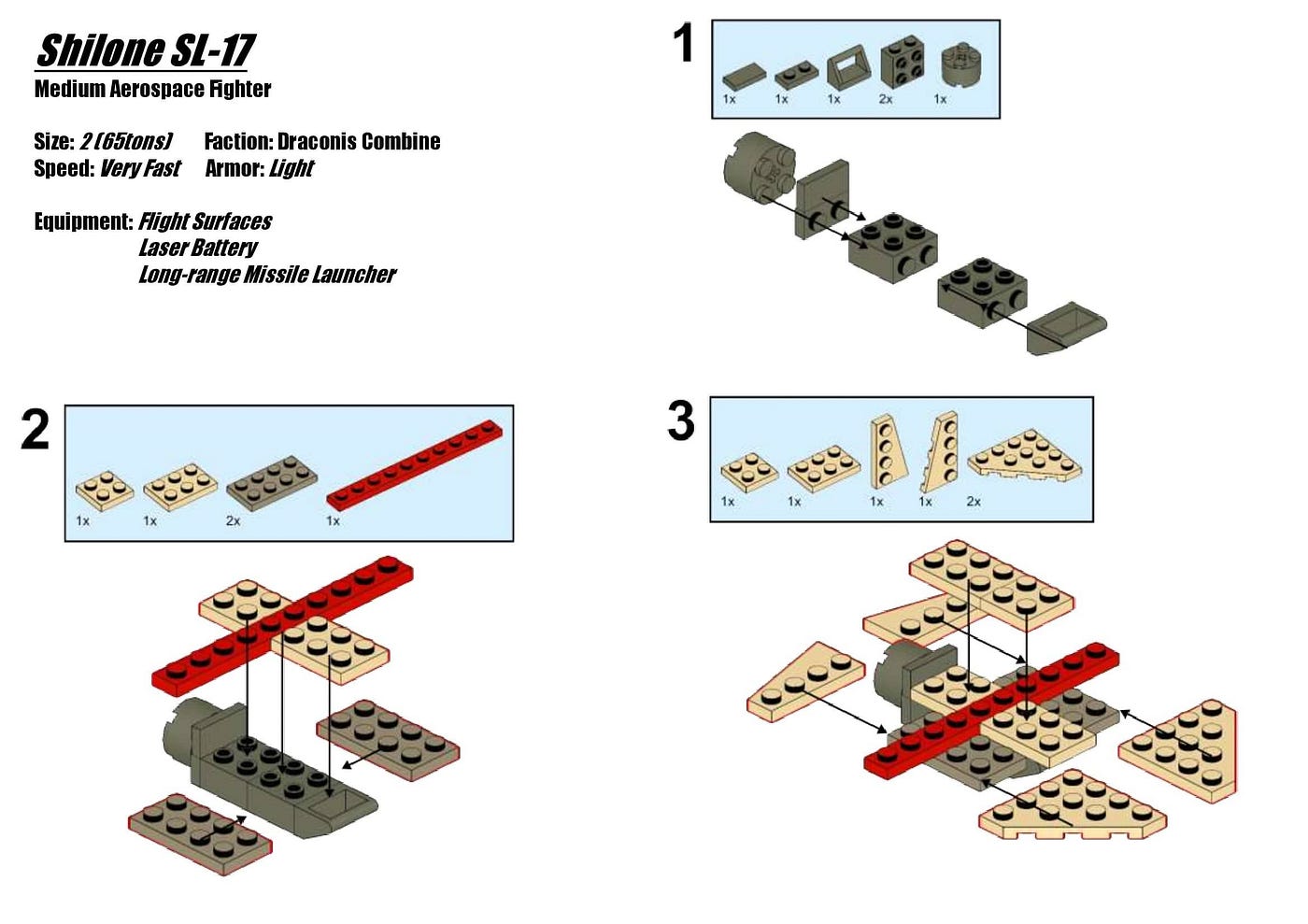 Shilone SL-17
Medium Aerospace Fighter

Size: 2 (65tons) Faction: Draconis Combine
Speed: Very Fast Armor: Light

Equipment: Flight Surfaces
Laser Battery
Long-range Missile Launcher

1

1x 1x 1x 2x 1x

2

1x 1x 2x 1x

3

1x 1x 1x 1x 2x