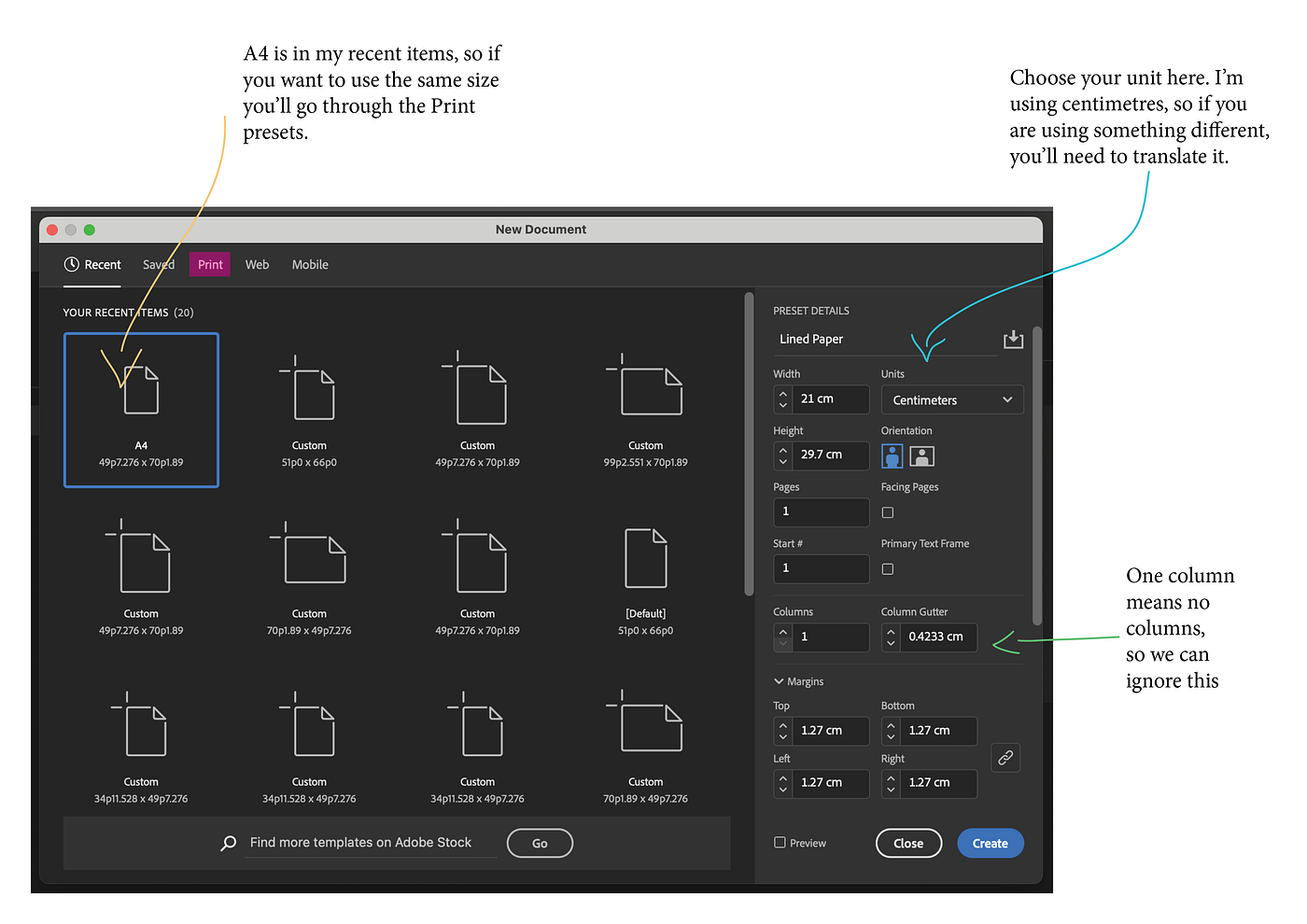 A4 is in my recent items, so if you want to use the same size you'll go through the Print presets.

Choose your unit here. I'm using centimetres, so if you are using something different, you'll need to translate it.

New Document

Recent Saved Print Web Mobile

YOUR RECENT ITEMS (20)

A4
49p7.276 x 70p1.89

Custom
51p0 x 66p0

Custom
49p7.276 x 70p1.89

Custom
99p2.551 x 70p1.89

Custom
49p7.276 x 70p1.89

Custom
70p1.89 x 49p7.276

Custom
49p7.276 x 70p1.89

[Default]
51p0 x 66p0

Custom
34p11.528 x 49p7.276

Custom
34p11.528 x 49p7.276

Custom
34p11.528 x 49p7.276

Custom
70p1.89 x 49p7.276

Find more templates on Adobe Stock

Go

PRESET DETAILS

Lined Paper

Width
21 cm

Units
Centimeters

Height
29.7 cm

Orientation

Pages
1

Facing Pages

Start #
1

Primary Text Frame

Columns
1

Column Gutter
0.4233 cm

Margins

Top
1.27 cm

Bottom
1.27 cm

Left
1.27 cm

Right
1.27 cm

Preview

Close

Create

One column means no columns, so we can ignore this