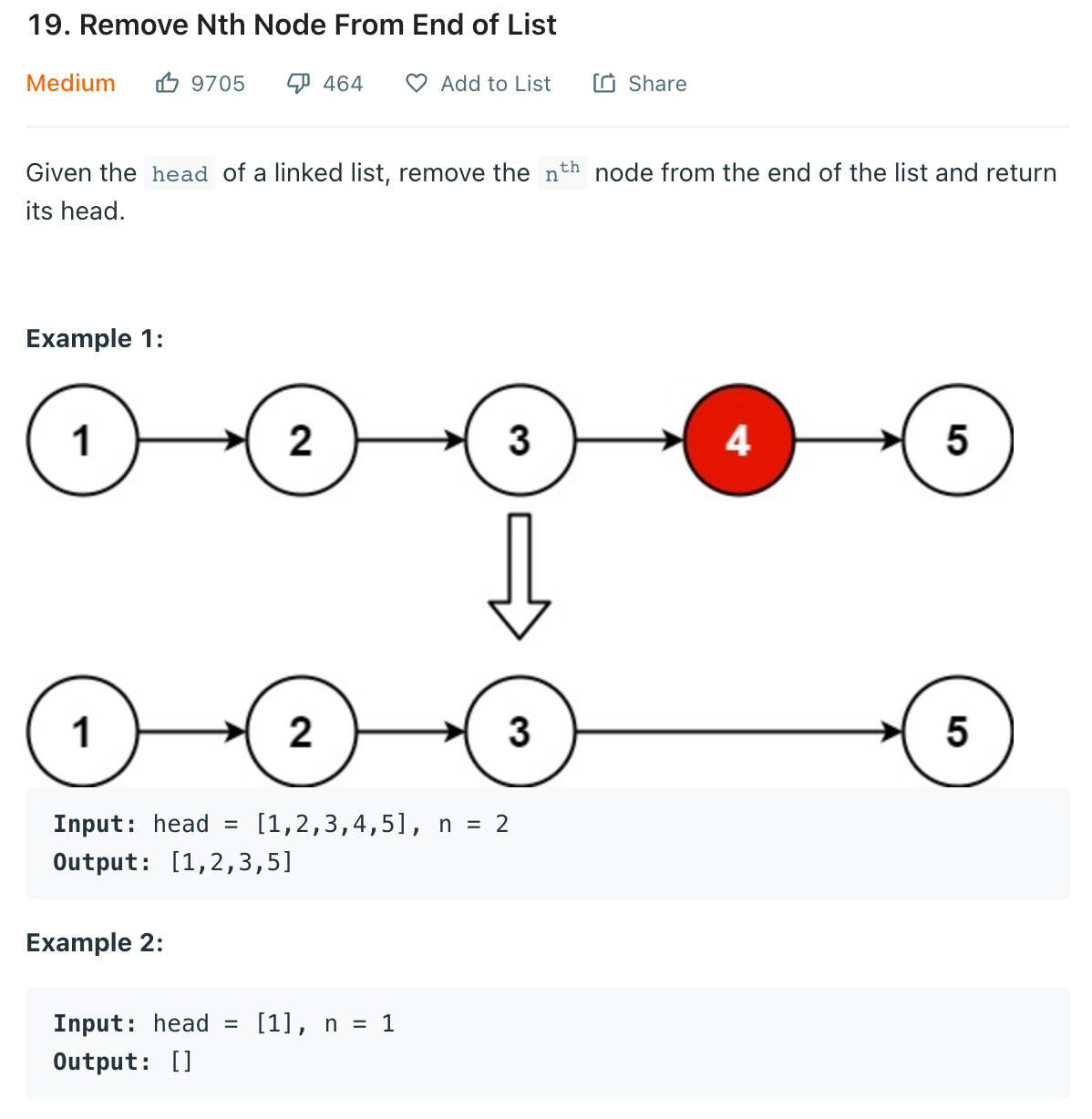 19. Remove Nth Node From End of List

Medium 9705 464 Add to List Share

Given the head of a linked list, remove the $n^{th}$ node from the end of the list and return its head.

Example 1:

1 2 3 4 5

1 2 3 5

Input: head = [1,2,3,4,5], n = 2
Output: [1,2,3,5]

Example 2:

Input: head = [1], n = 1
Output: []