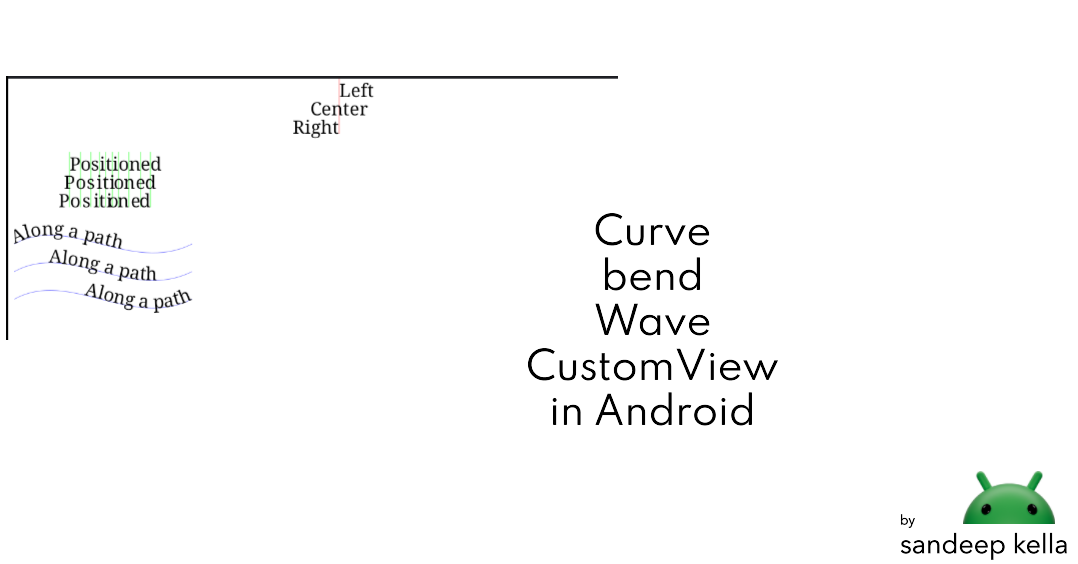 Left
Center
Right

Positioned
Positioned
Positioned

Along a path
Along a path
Along a path

Curve
bend
Wave
CustomView
in Android

by
sandeep kella