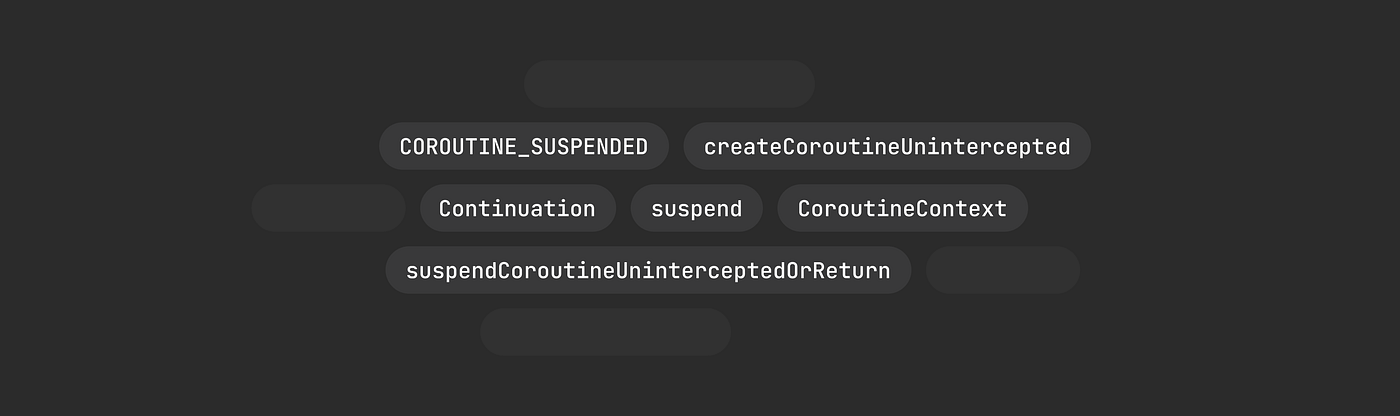 COROUTINE_SUSPENDED createCoroutineUnintercepted

Continuation suspend CoroutineContext

suspendCoroutineUninterceptedOrReturn