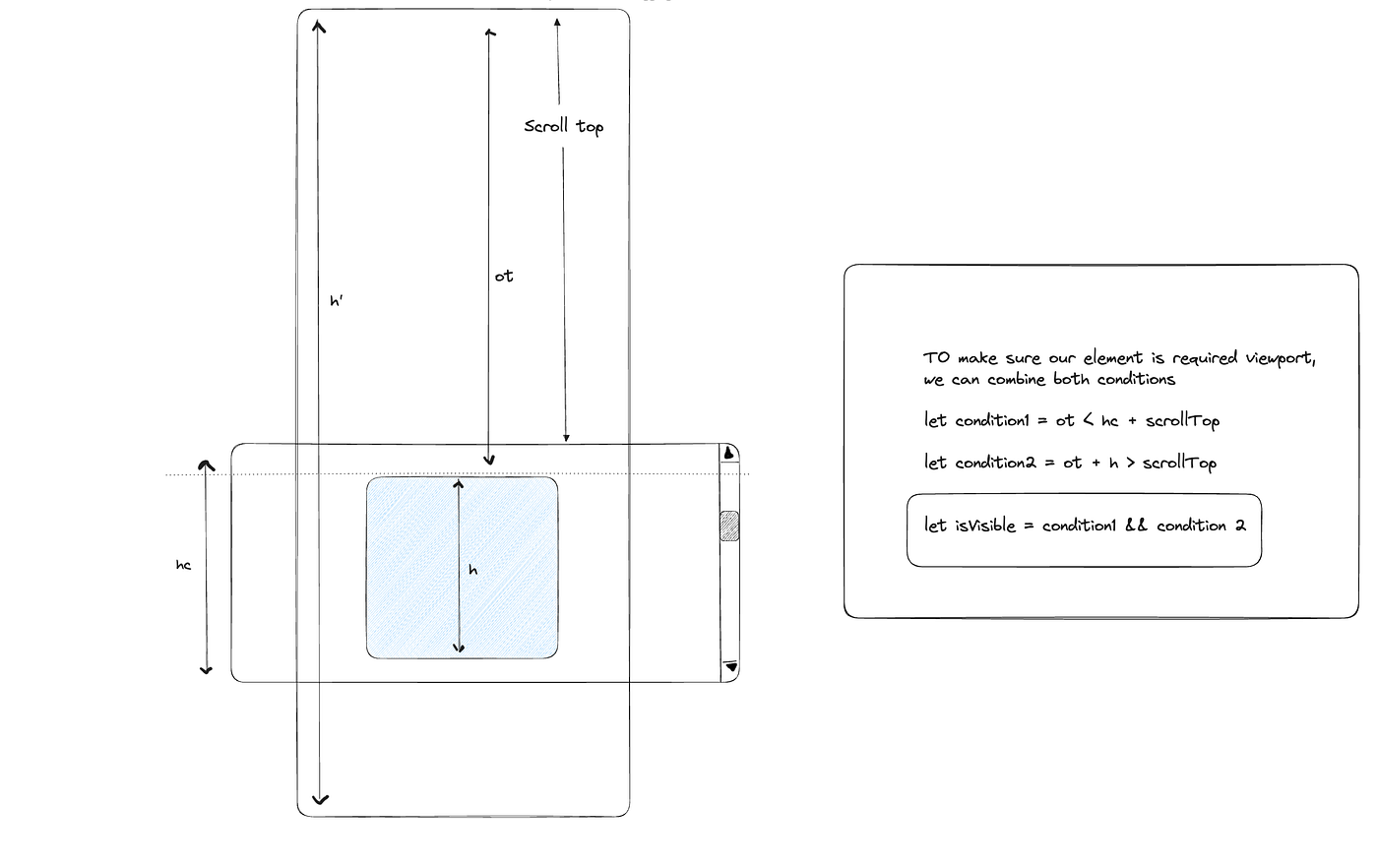 Scroll top

ot

h'

hc

h

TO make sure our element is required viewport, we can combine both conditions

let condition1 = ot < hc + scrollTop

let condition2 = ot + h > scrollTop

let isVisible = condition1 && condition 2