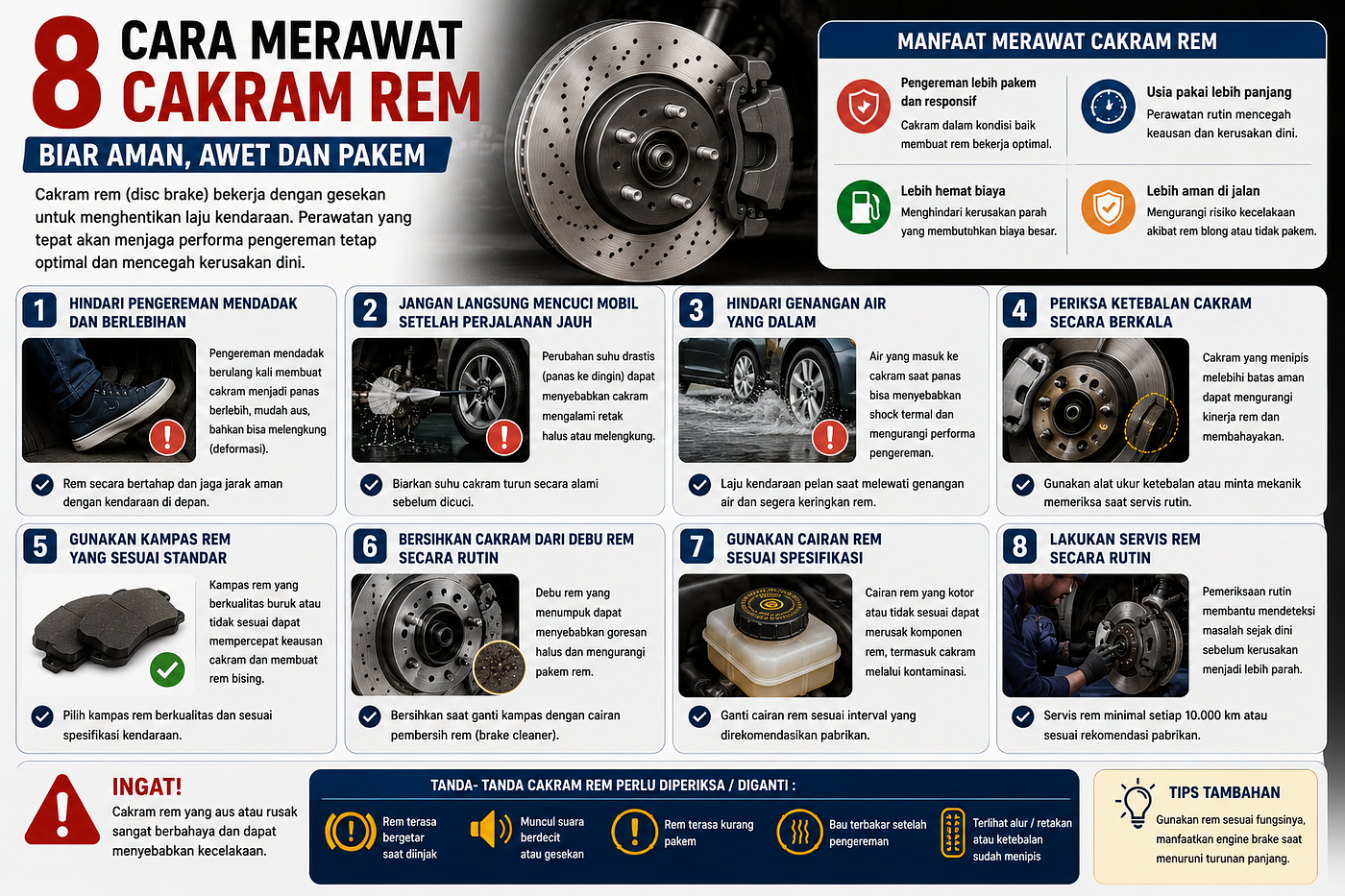 8 CARA MERAWAT CAKRAM REM

BIAR AMAN, AWET DAN PAKEM

Cakram rem (disc brake) bekerja dengan gesekan untuk menghentikan laju kendaraan. Perawatan yang tepat akan menjaga performa pengereman tetap optimal dan mencegah kerusakan dini.

MANFAAT MERAWAT CAKRAM REM

Pengereman lebih pakem dan responsif
Cakram dalam kondisi baik membuat rem bekerja optimal.

Usia pakai lebih panjang
Perawatan rutin mencegah keausan dan kerusakan dini.

Lebih hemat biaya
Menghindari kerusakan parah yang membutuhkan biaya besar.

Lebih aman di jalan
Mengurangi risiko kecelakaan akibat rem blong atau tidak pakem.

1 HINDARI PENGEREMAN MENDADAK DAN BERLEBIHAN
Pengereman mendadak berulang kali membuat cakram menjadi panas berlebih, mudah aus, bahkan bisa melengkung (deformasi).
Rem secara bertahap dan jaga jarak aman dengan kendaraan di depan.

2 JANGAN LANGSUNG MENCUCI MOBIL SETELAH PERJALANAN JAUH
Perubahan suhu drastis (panas ke dingin) dapat menyebabkan cakram mengalami retak halus atau melengkung.
Biarkan suhu cakram turun secara alami sebelum dicuci.

3 HINDARI GENANGAN AIR YANG DALAM
Air yang masuk ke cakram saat panas bisa menyebabkan shock termal dan mengurangi performa pengereman.
Laju kendaraan pelan saat melewati genangan air dan segera keringkan rem.

4 PERIKSA KETEBALAN CAKRAM SECARA BERKALA
Cakram yang menipis melebihi batas aman dapat mengurangi kinerja rem dan membahayakan.
Gunakan alat ukur ketebalan atau minta mekanik memeriksa saat servis rutin.

5 GUNAKAN KAMPAS REM YANG SESUAI STANDAR
Kampas rem yang berkualitas buruk atau tidak sesuai dapat mempercepat keausan cakram dan membuat rem bising.
Pilih kampas rem berkualitas dan sesuai spesifikasi kendaraan.

6 BERSIHKAN CAKRAM DARI DEBU REM SECARA RUTIN
Debu rem yang menumpuk dapat menyebabkan goresan halus dan mengurangi pakem rem.
Bersihkan saat ganti kampas dengan cairan pembersih rem (brake cleaner).

7 GUNAKAN CAIRAN REM SESUAI SPESIFIKASI
Cairan rem yang kotor atau tidak sesuai dapat merusak komponen rem, termasuk cakram melalui kontaminasi.
Ganti cairan rem sesuai interval yang direkomendasikan pabrikan.

8 LAKUKAN SERVIS REM SECARA RUTIN
Pemeriksaan rutin membantu mendeteksi masalah sejak dini sebelum kerusakan menjadi lebih parah.
Servis rem minimal setiap 10.000 km atau sesuai rekomendasi pabrikan.

INGAT!
Cakram rem yang aus atau rusak sangat berbahaya dan dapat menyebabkan kecelakaan.

TANDA- TANDA CAKRAM REM PERLU DIPERIKSA / DIGANTI :
Rem terasa bergetar saat diinjak
Muncul suara berdecit atau gesekan
Rem terasa kurang pakem
Bau terbakar setelah pengereman
Terlihat alur / retakan atau ketebalan sudah menipis

TIPS TAMBAHAN
Gunakan rem sesuai fungsinya, manfaatkan engine brake saat menuruni turunan panjang.