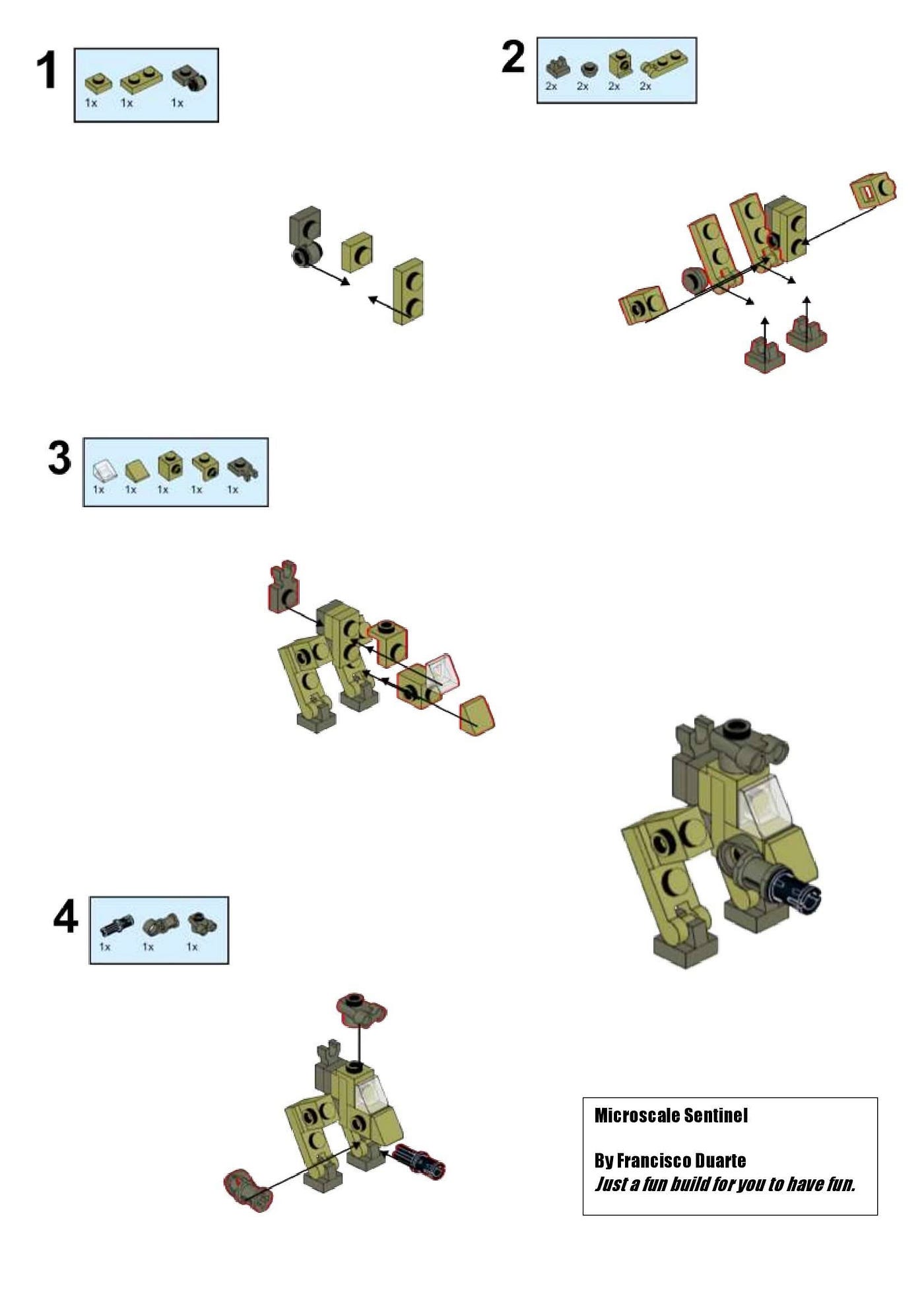 1

1x 1x 1x

2

2x 2x 2x 2x

3

1x 1x 1x 1x 1x

4

1x 1x 1x

Microscale Sentinel

By Francisco Duarte
Just a fun build for you to have fun.