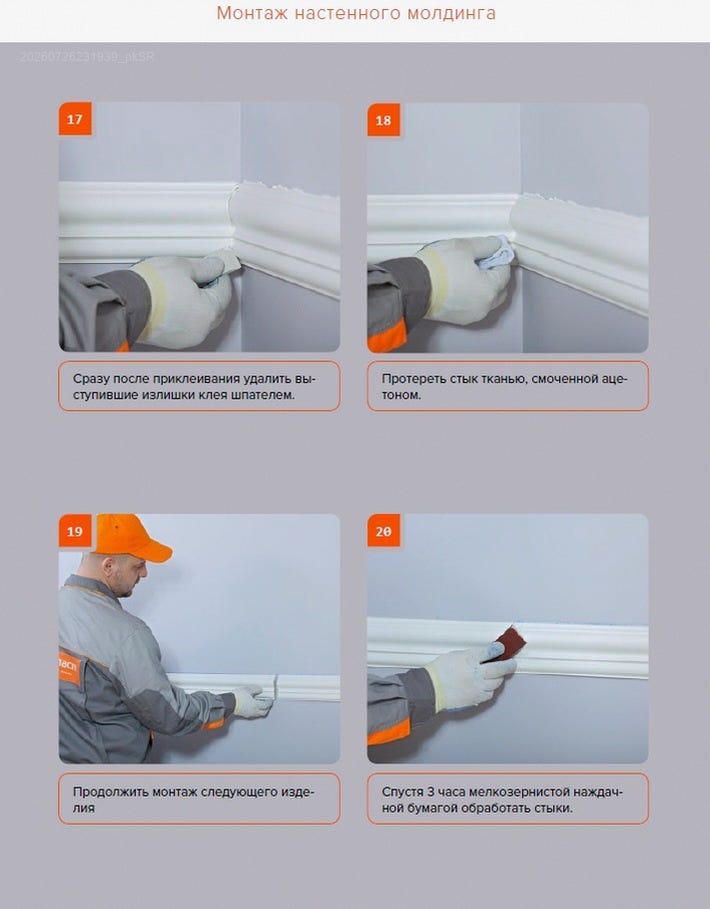 Монтаж настенного молдинга

20260726231939_pkSR

17

Сразу после приклеивания удалить выступившие излишки клея шпателем.

18

Протереть стык тканью, смоченной ацетоном.

19

Продолжить монтаж следующего изделия

20

Спустя 3 часа мелкозернистой наждачной бумагой обработать стыки.