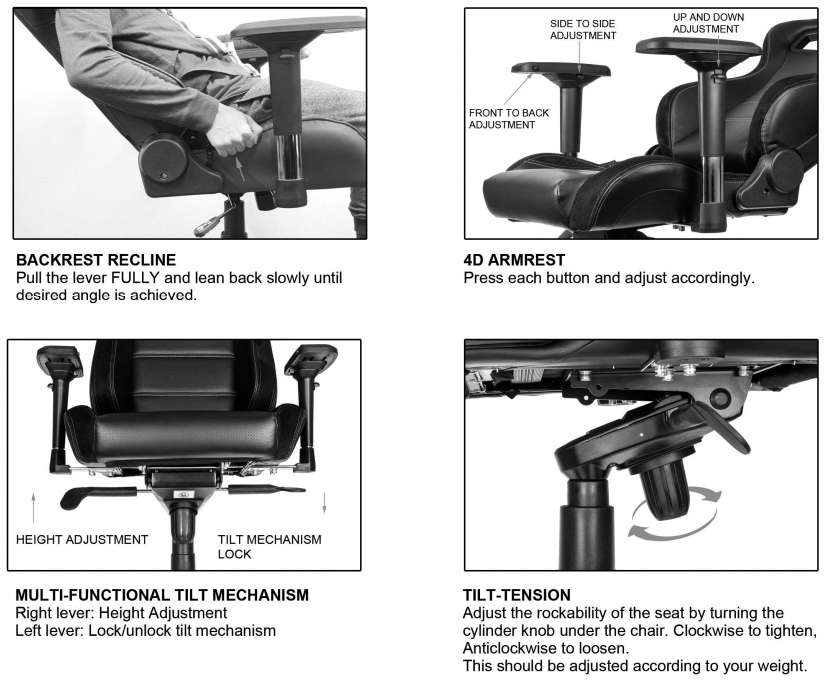 BACKREST RECLINE
Pull the lever FULLY and lean back slowly until desired angle is achieved.

SIDE TO SIDE ADJUSTMENT

UP AND DOWN ADJUSTMENT

FRONT TO BACK ADJUSTMENT

4D ARMREST
Press each button and adjust accordingly.

HEIGHT ADJUSTMENT

TILT MECHANISM LOCK

MULTI-FUNCTIONAL TILT MECHANISM
Right lever: Height Adjustment
Left lever: Lock/unlock tilt mechanism

TILT-TENSION
Adjust the rockability of the seat by turning the cylinder knob under the chair. Clockwise to tighten, Anticlockwise to loosen.
This should be adjusted according to your weight.