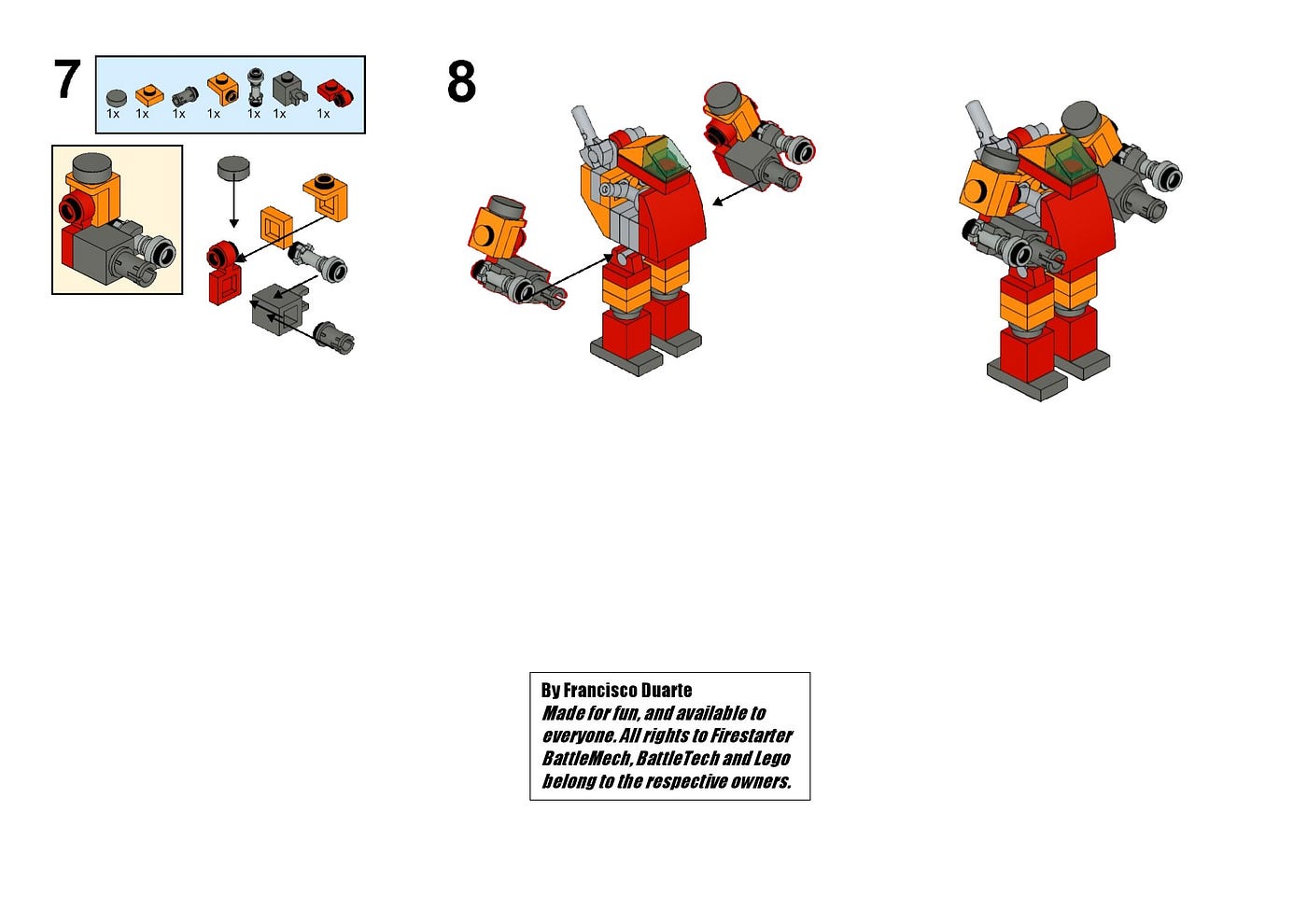 7

1x 1x 1x 1x 1x 1x 1x

8

By Francisco Duarte
Made for fun, and available to everyone. All rights to Firestarter BattleMech, BattleTech and Lego belong to the respective owners.