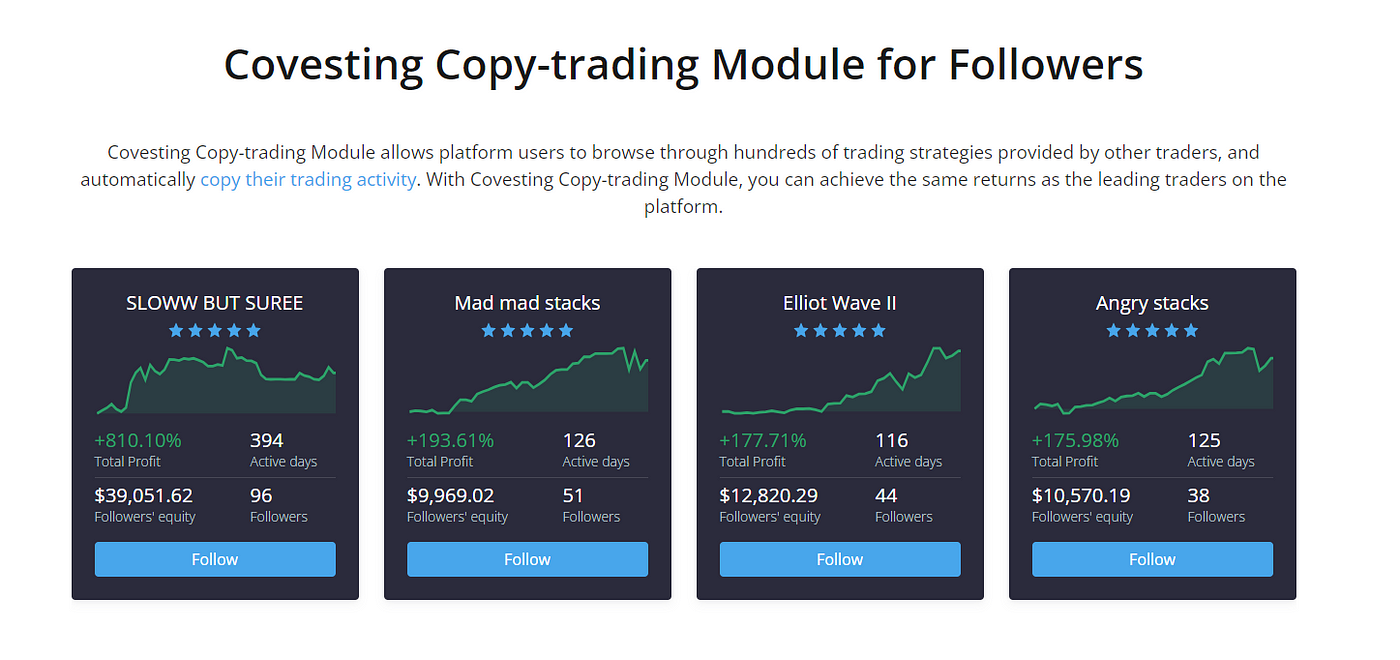 Covesting Copy-trading Module for Followers

Covesting Copy-trading Module allows platform users to browse through hundreds of trading strategies provided by other traders, and automatically copy their trading activity. With Covesting Copy-trading Module, you can achieve the same returns as the leading traders on the platform.

SLOWW BUT SUREE

+810.10%
Total Profit
394
Active days
$39,051.62
Followers' equity
96
Followers
Follow

Mad mad stacks

+193.61%
Total Profit
126
Active days
$9,969.02
Followers' equity
51
Followers
Follow

Elliot Wave II

+177.71%
Total Profit
116
Active days
$12,820.29
Followers' equity
44
Followers
Follow

Angry stacks

+175.98%
Total Profit
125
Active days
$10,570.19
Followers' equity
38
Followers
Follow