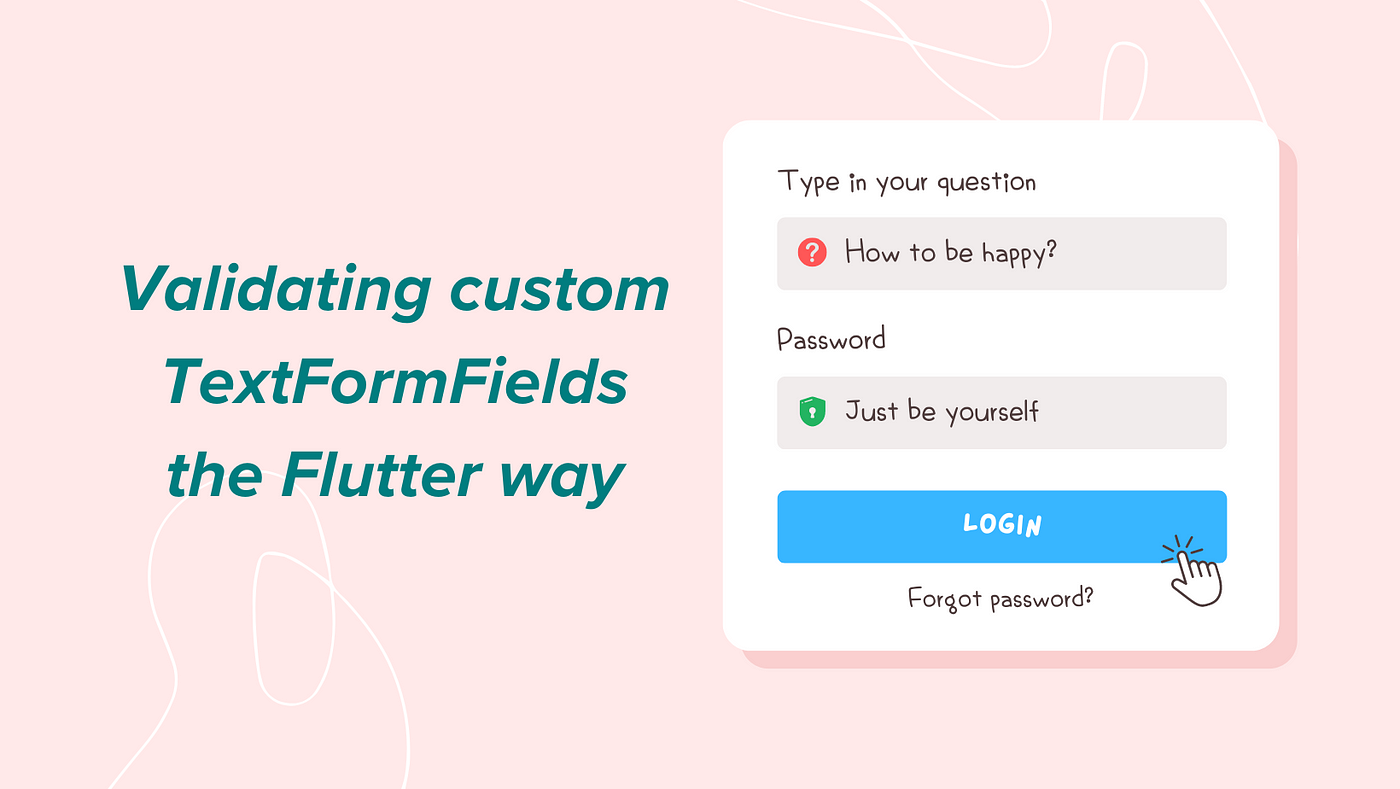 Validating custom TextFormFields the Flutter way

Type in your question

How to be happy?

Password

Just be yourself

LOGIN

Forgot password?