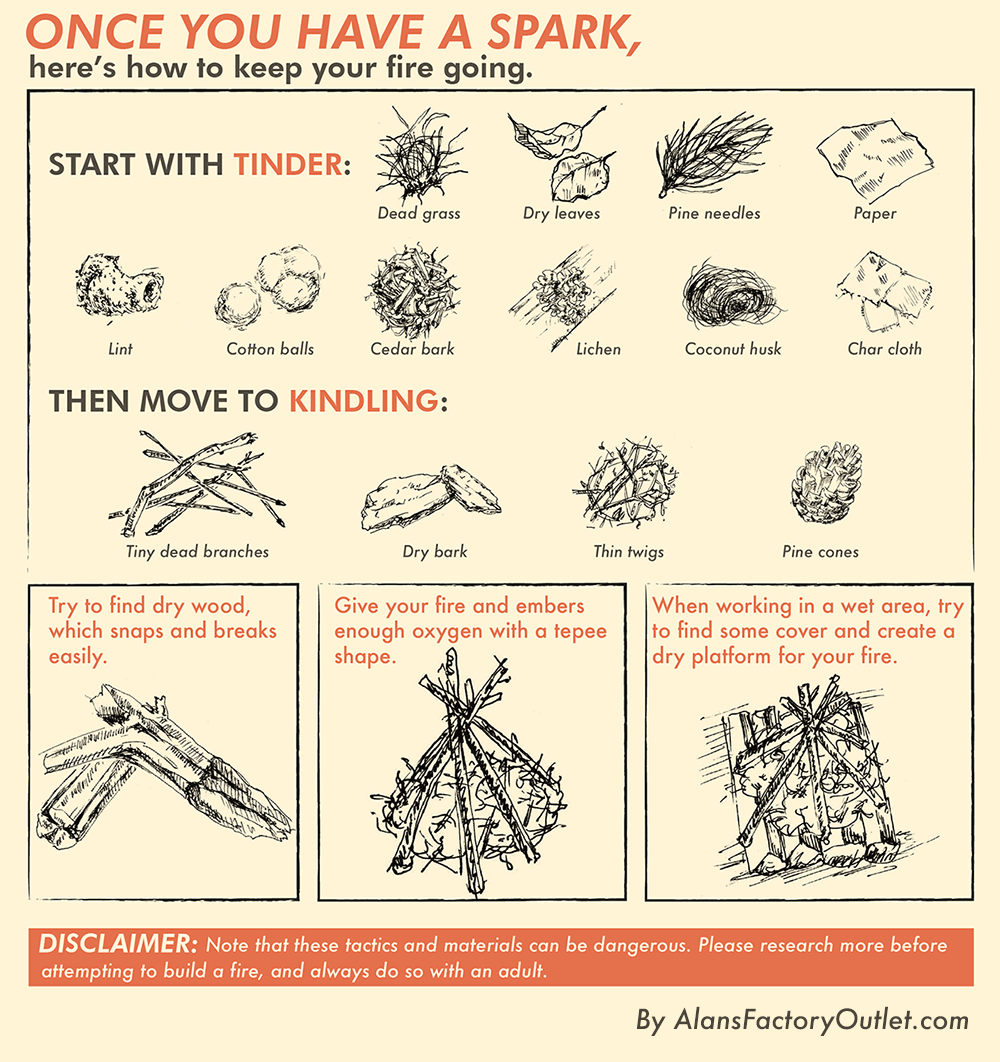 ONCE YOU HAVE A SPARK,
here's how to keep your fire going.

START WITH TINDER:

Dead grass

Dry leaves

Pine needles

Paper

Lint

Cotton balls

Cedar bark

Lichen

Coconut husk

Char cloth

THEN MOVE TO KINDLING:

Tiny dead branches

Dry bark

Thin twigs

Pine cones

Try to find dry wood, which snaps and breaks easily.

Give your fire and embers enough oxygen with a tepee shape.

When working in a wet area, try to find some cover and create a dry platform for your fire.

DISCLAIMER: Note that these tactics and materials can be dangerous. Please research more before attempting to build a fire, and always do so with an adult.

By AlansFactoryOutlet.com