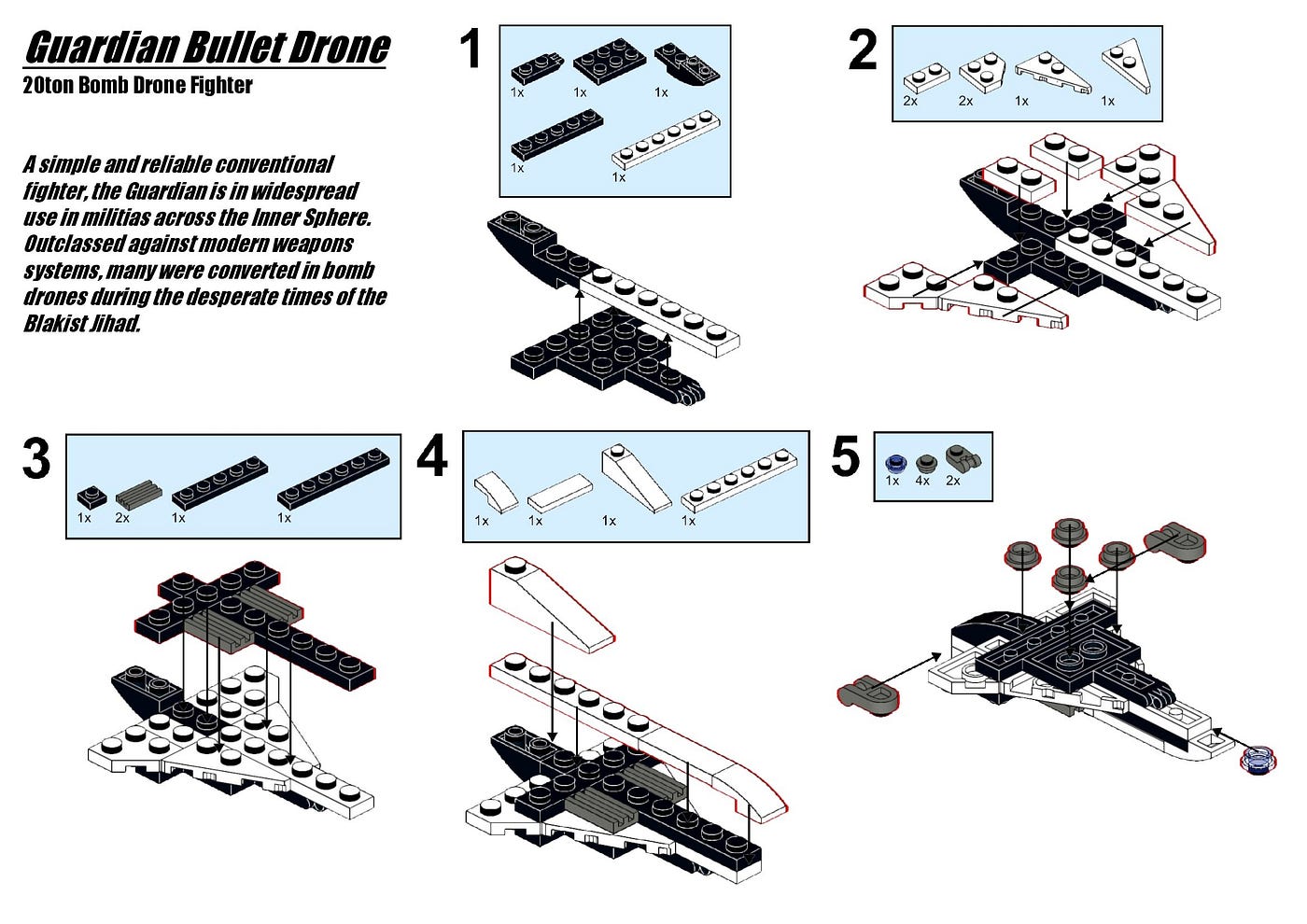 Guardian Bullet Drone

20ton Bomb Drone Fighter

A simple and reliable conventional fighter, the Guardian is in widespread use in militias across the Inner Sphere. Outclassed against modern weapons systems, many were converted in bomb drones during the desperate times of the Blakist Jihad.

1

1x 1x 1x

1x 1x

2

2x 2x 1x 1x

3

1x 2x 1x 1x

4

1x 1x 1x 1x

5

1x 4x 2x