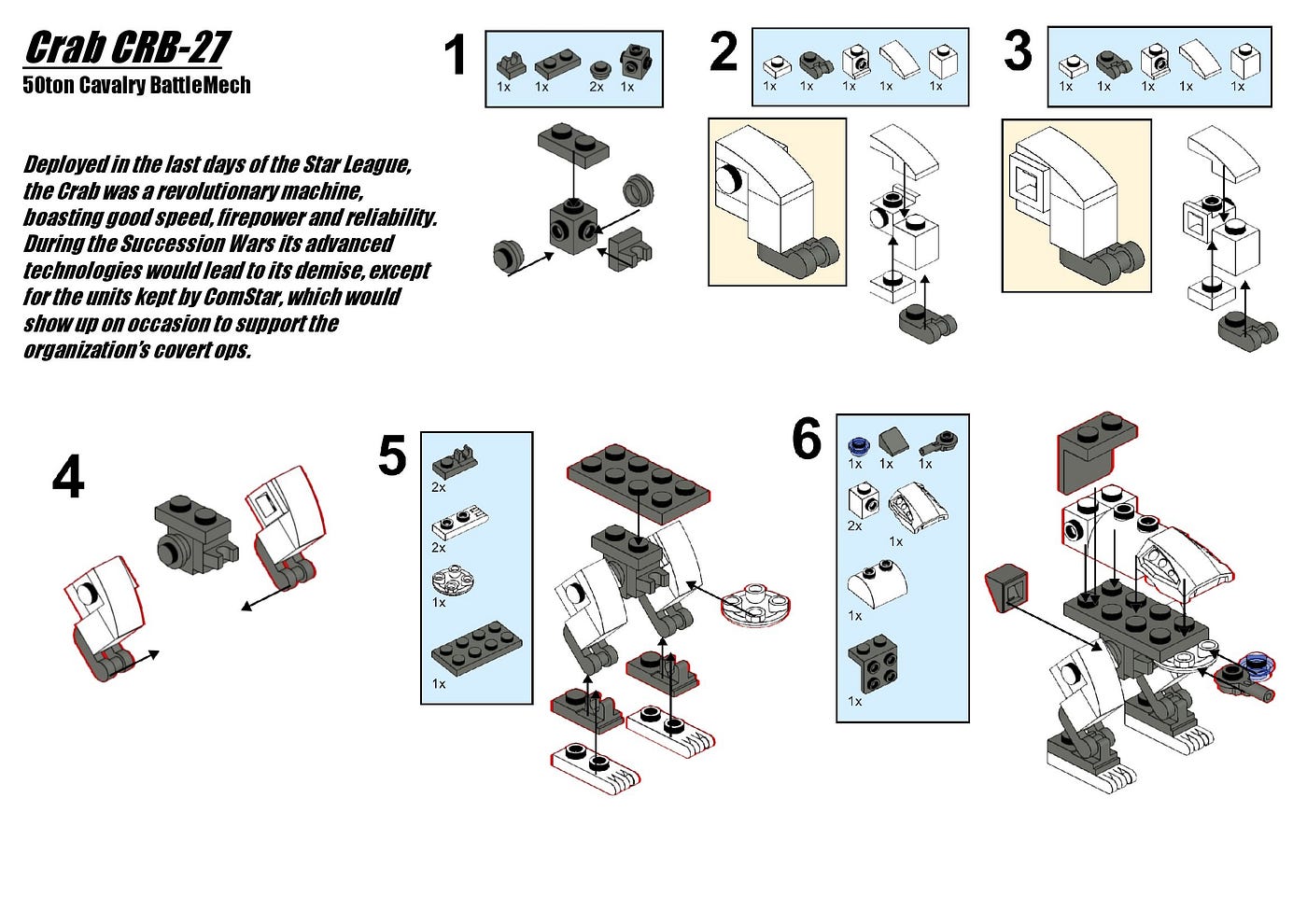 Crab CRB-27
50ton Cavalry BattleMech

Deployed in the last days of the Star League, the Crab was a revolutionary machine, boasting good speed, firepower and reliability. During the Succession Wars its advanced technologies would lead to its demise, except for the units kept by ComStar, which would show up on occasion to support the organization's covert ops.

1
1x 1x 2x 1x

2
1x 1x 1x 1x 1x

3
1x 1x 1x 1x 1x

4

5
2x
2x
1x
1x

6
1x 1x 1x
2x
1x
1x
1x