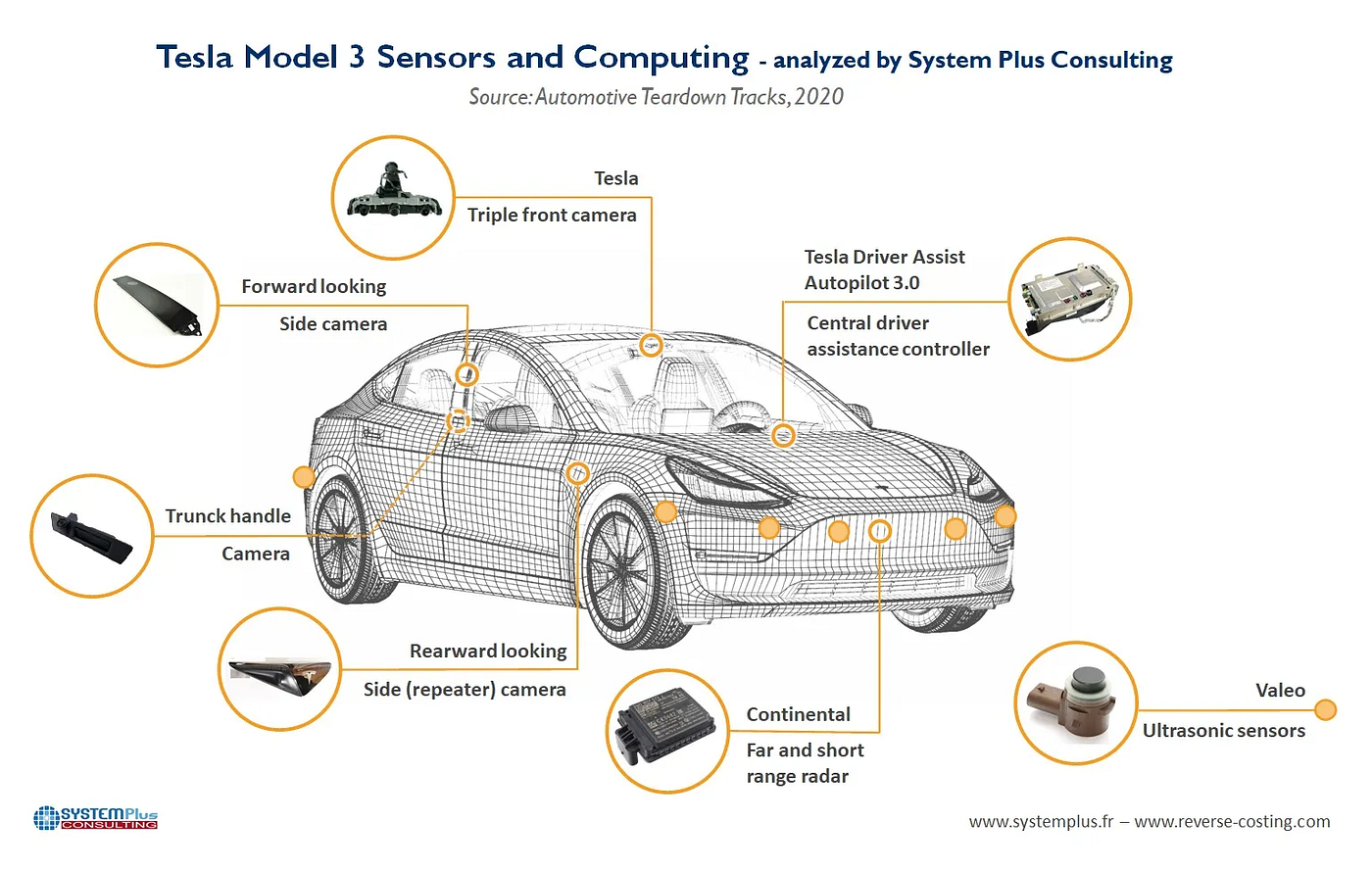 Tesla Model 3 Sensors and Computing - analyzed by System Plus Consulting

Source: Automotive Teardown Tracks, 2020

Tesla

Triple front camera

Forward looking

Side camera

Tesla Driver Assist Autopilot 3.0

Central driver assistance controller

Trunck handle

Camera

Rearward looking

Side (repeater) camera

Continental

Far and short range radar

Valeo

Ultrasonic sensors

SYSTEMPlus CONSULTING

www.systemplus.fr – www.reverse-costing.com