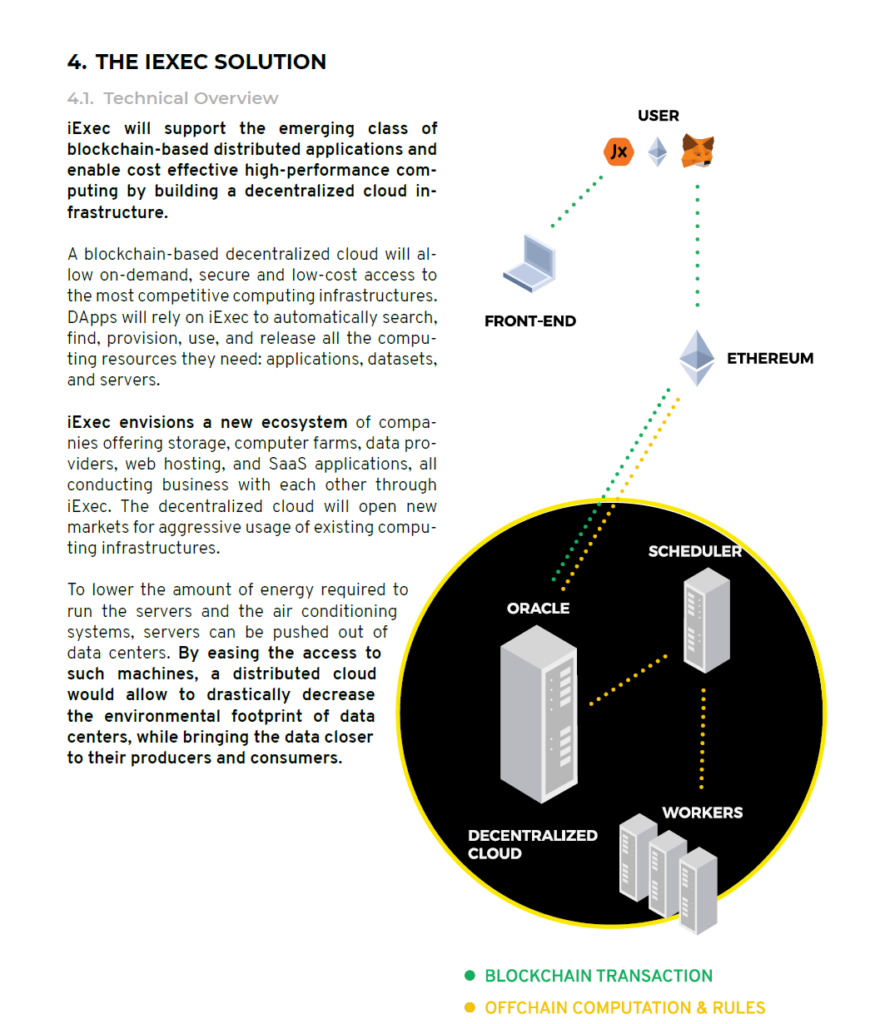 4. THE IEXEC SOLUTION

4.1. Technical Overview

iExec will support the emerging class of blockchain-based distributed applications and enable cost effective high-performance computing by building a decentralized cloud infrastructure.

A blockchain-based decentralized cloud will allow on-demand, secure and low-cost access to the most competitive computing infrastructures. DApps will rely on iExec to automatically search, find, provision, use, and release all the computing resources they need: applications, datasets, and servers.

iExec envisions a new ecosystem of companies offering storage, computer farms, data providers, web hosting, and SaaS applications, all conducting business with each other through iExec. The decentralized cloud will open new markets for aggressive usage of existing computing infrastructures.

To lower the amount of energy required to run the servers and the air conditioning systems, servers can be pushed out of data centers. By easing the access to such machines, a distributed cloud would allow to drastically decrease the environmental footprint of data centers, while bringing the data closer to their producers and consumers.

USER

Jx

FRONT-END

ETHEREUM

SCHEDULER

ORACLE

WORKERS

DECENTRALIZED CLOUD

BLOCKCHAIN TRANSACTION

OFFCHAIN COMPUTATION & RULES