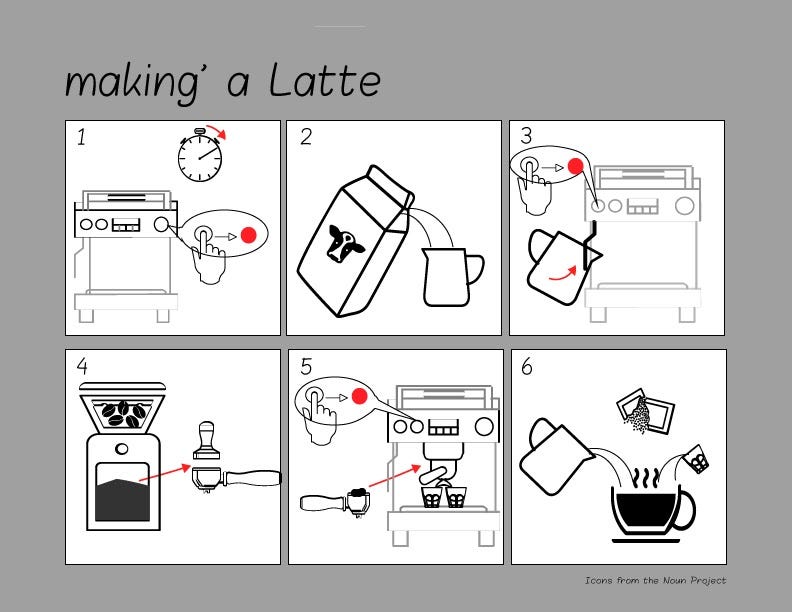 making' a Latte

1

2

3

4

5

6

Icons from the Noun Project