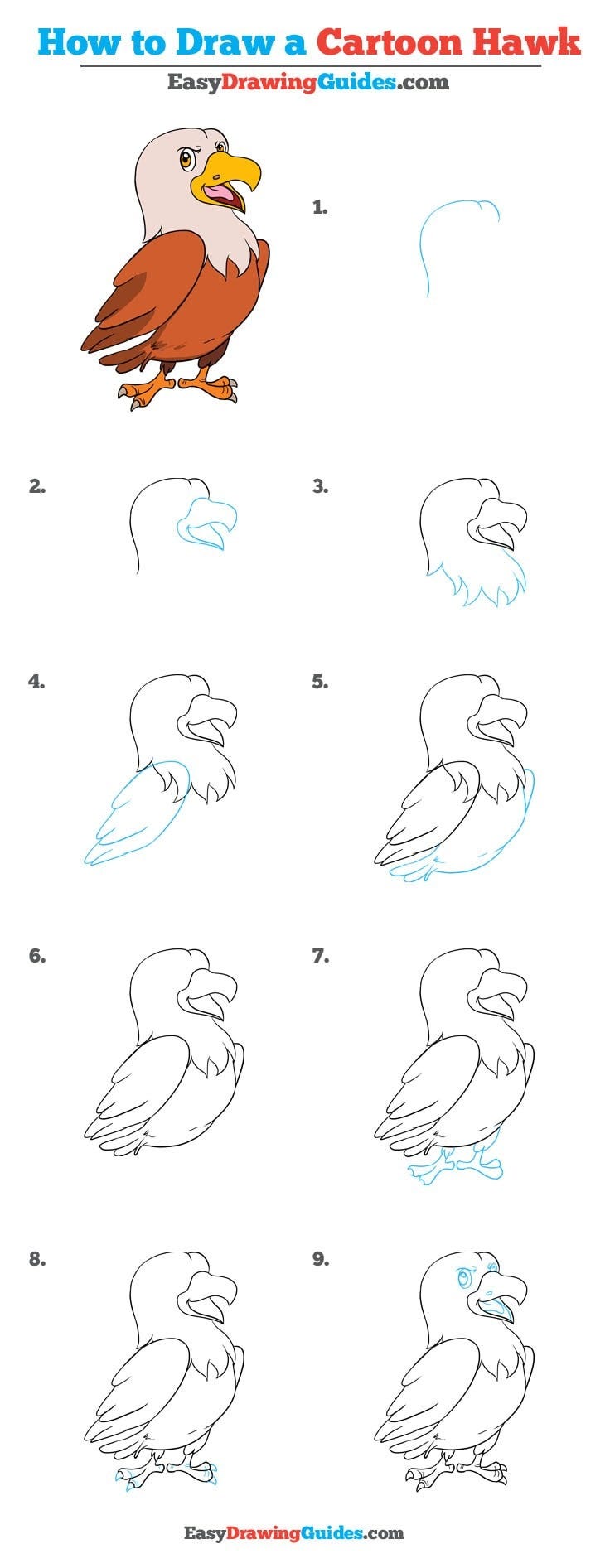 How to Draw a Cartoon Hawk
EasyDrawingGuides.com

1.

2.

3.

4.

5.

6.

7.

8.

9.

EasyDrawingGuides.com