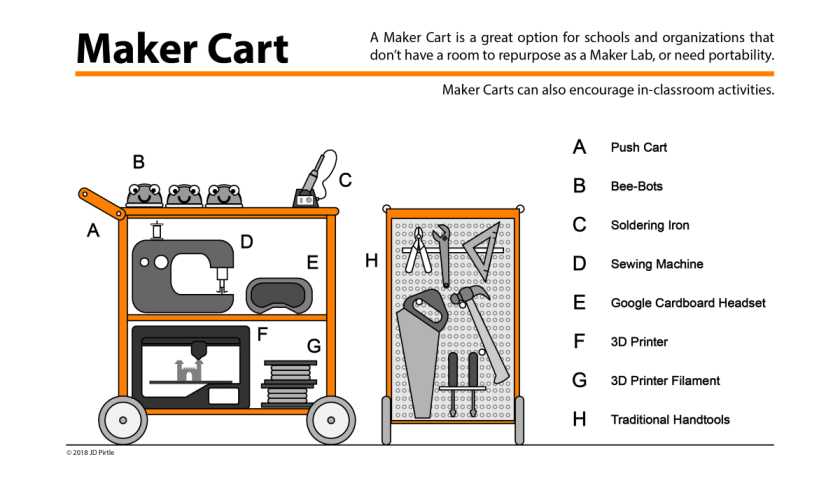 Maker Cart

A Maker Cart is a great option for schools and organizations that don't have a room to repurpose as a Maker Lab, or need portability.

Maker Carts can also encourage in-classroom activities.

B
C
A
D
E
H
F
G

A Push Cart
B Bee-Bots
C Soldering Iron
D Sewing Machine
E Google Cardboard Headset
F 3D Printer
G 3D Printer Filament
H Traditional Handtools

© 2018 JD Pirtle