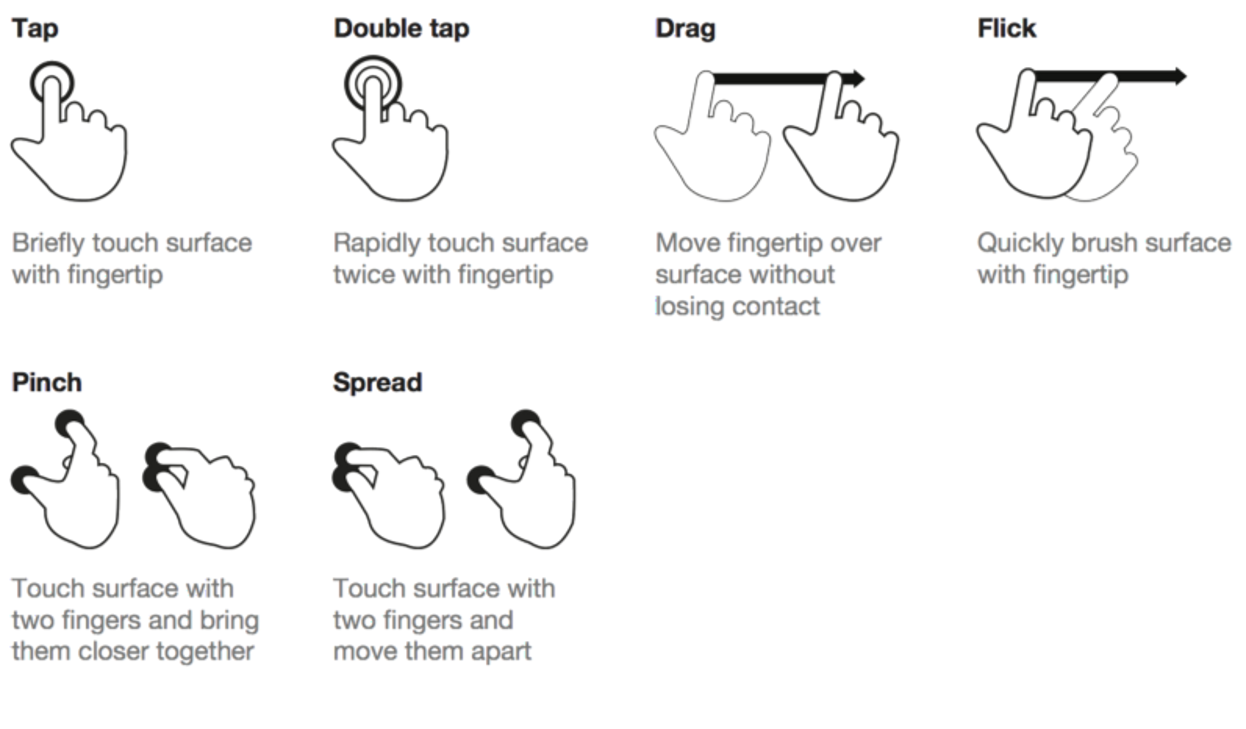 Tap

Briefly touch surface with fingertip

Double tap

Rapidly touch surface twice with fingertip

Drag

Move fingertip over surface without losing contact

Flick

Quickly brush surface with fingertip

Pinch

Touch surface with two fingers and bring them closer together

Spread

Touch surface with two fingers and move them apart