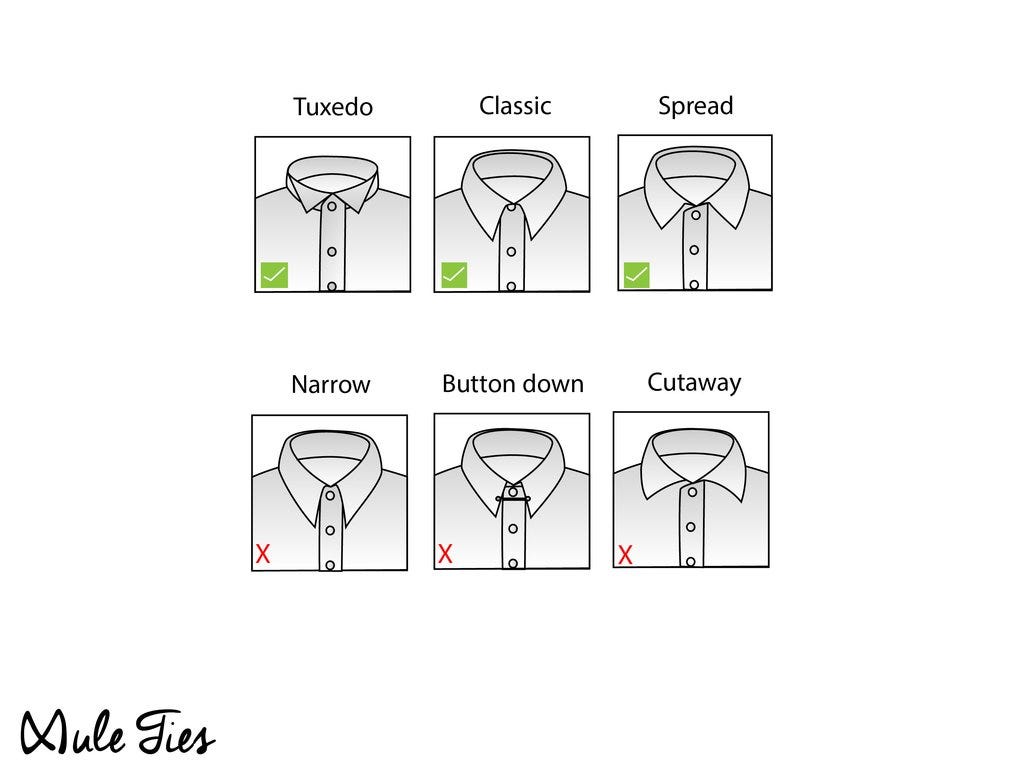 Tuxedo Classic Spread

Narrow Button down Cutaway

X X X

Mule Ties