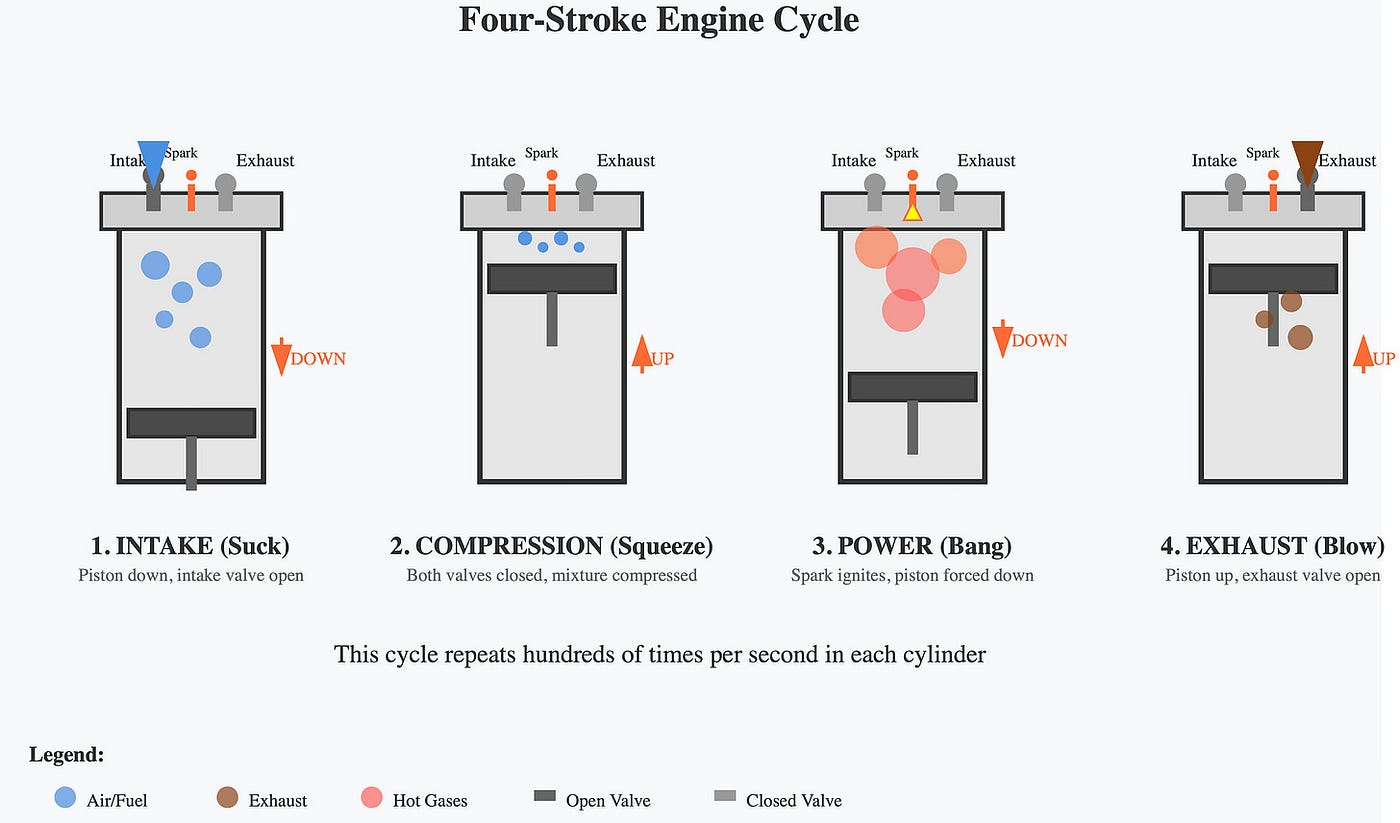 Four-Stroke Engine Cycle

Intake Spark Exhaust

DOWN

1. INTAKE (Suck)
Piston down, intake valve open

Intake Spark Exhaust

UP

2. COMPRESSION (Squeeze)
Both valves closed, mixture compressed

Intake Spark Exhaust

DOWN

3. POWER (Bang)
Spark ignites, piston forced down

Intake Spark Exhaust

UP

4. EXHAUST (Blow)
Piston up, exhaust valve open

This cycle repeats hundreds of times per second in each cylinder

Legend:
Air/Fuel Exhaust Hot Gases Open Valve Closed Valve