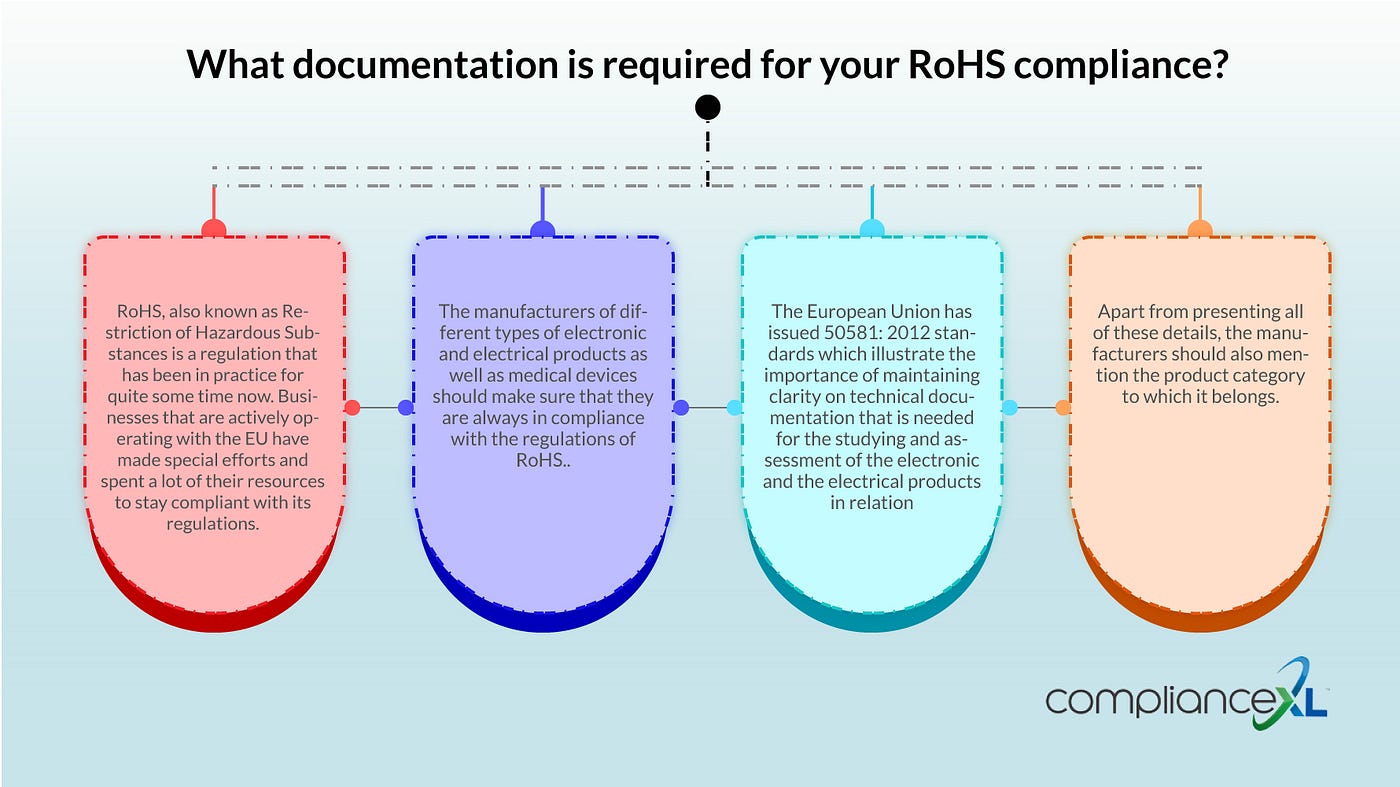 What documentation is required for your RoHS compliance?

RoHS, also known as Restriction of Hazardous Substances is a regulation that has been in practice for quite some time now. Businesses that are actively operating with the EU have made special efforts and spent a lot of their resources to stay compliant with its regulations.

The manufacturers of different types of electronic and electrical products as well as medical devices should make sure that they are always in compliance with the regulations of RoHS..

The European Union has issued 50581: 2012 standards which illustrate the importance of maintaining clarity on technical documentation that is needed for the studying and assessment of the electronic and the electrical products in relation

Apart from presenting all of these details, the manufacturers should also mention the product category to which it belongs.

complianceXL