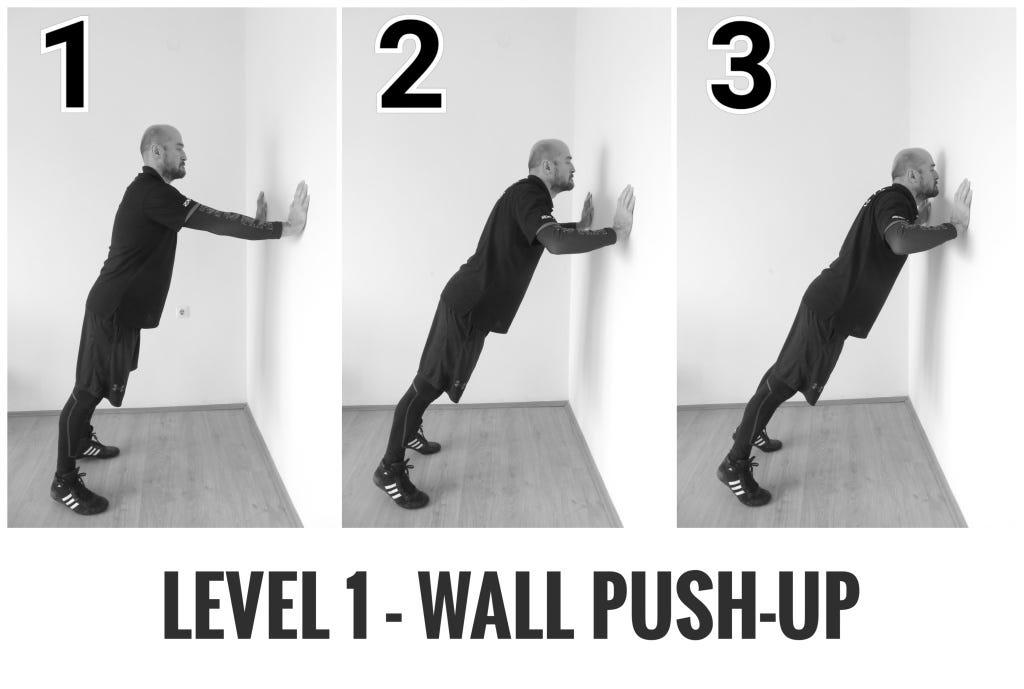 1

2

3

LEVEL 1 - WALL PUSH-UP