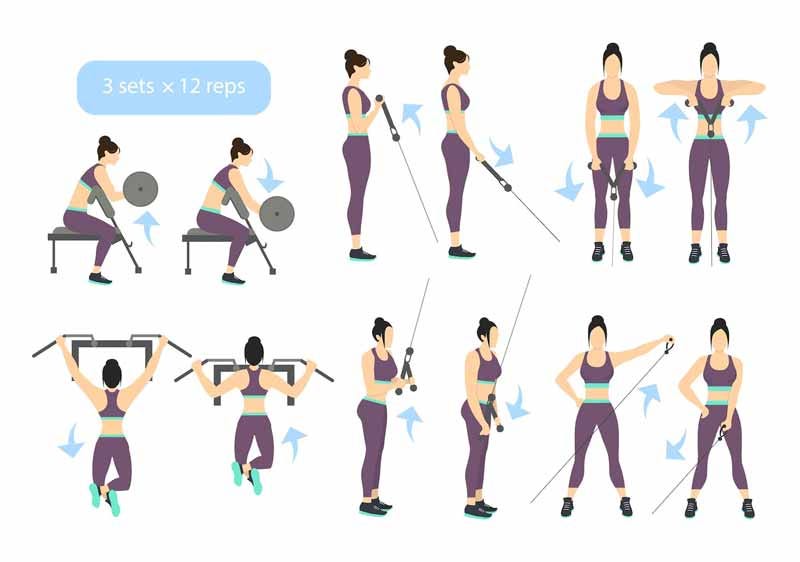 3 sets × 12 reps