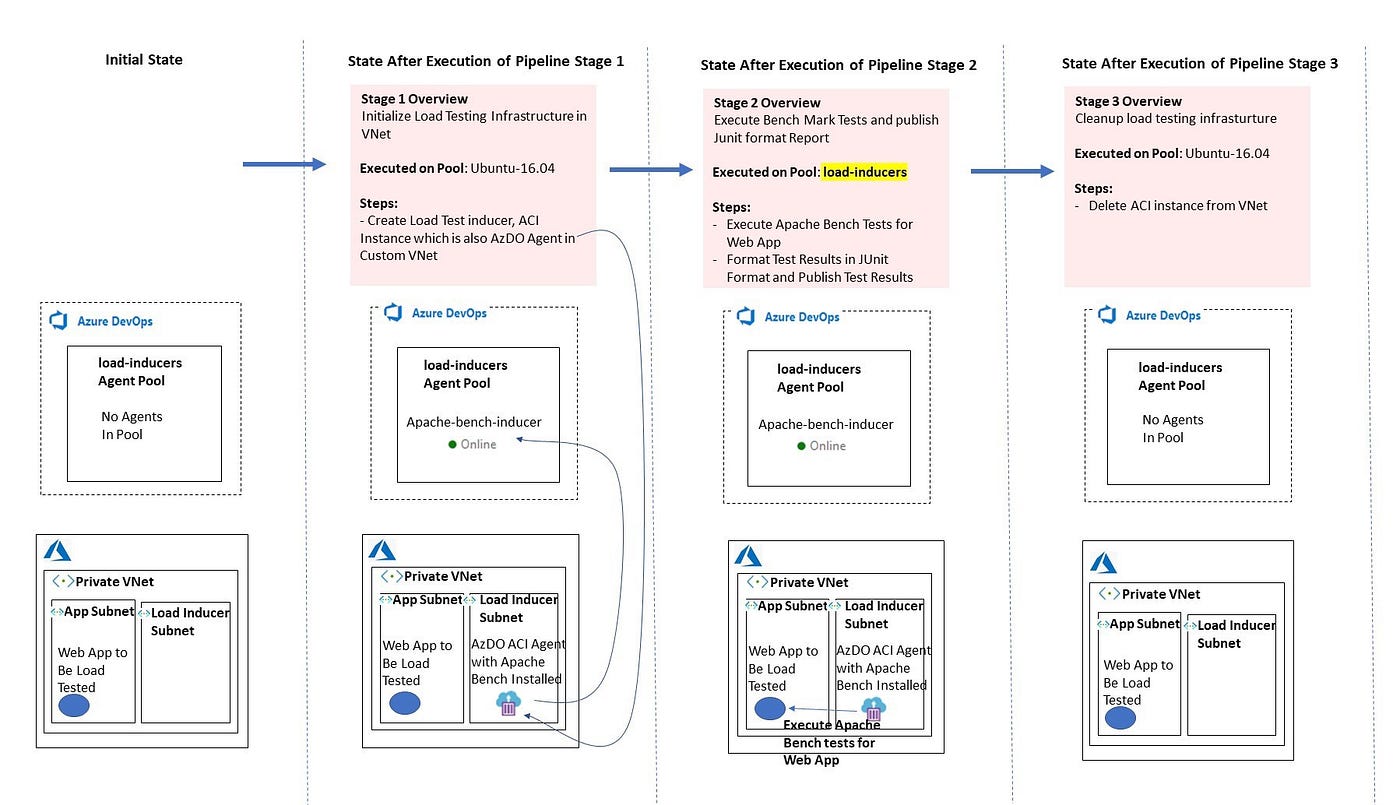 Initial State

Azure DevOps

load-inducers Agent Pool

No Agents In Pool

Private VNet

App Subnet

Web App to Be Load Tested

Load Inducer Subnet

State After Execution of Pipeline Stage 1

Stage 1 Overview
Initialize Load Testing Infrastructure in VNet

Executed on Pool: Ubuntu-16.04

Steps:
- Create Load Test inducer, ACI Instance which is also AzDO Agent in Custom VNet

Azure DevOps

load-inducers Agent Pool

Apache-bench-inducer

Online

Private VNet

App Subnet

Web App to Be Load Tested

Load Inducer Subnet

AzDO ACI Agent with Apache Bench Installed

State After Execution of Pipeline Stage 2

Stage 2 Overview
Execute Bench Mark Tests and publish Junit format Report

Executed on Pool: load-inducers

Steps:
- Execute Apache Bench Tests for Web App
- Format Test Results in JUnit Format and Publish Test Results

Azure DevOps

load-inducers Agent Pool

Apache-bench-inducer

Online

Private VNet

App Subnet

Web App to Be Load Tested

Load Inducer Subnet

AzDO ACI Agent with Apache Bench Installed

Execute Apache Bench tests for Web App

State After Execution of Pipeline Stage 3

Stage 3 Overview
Cleanup load testing infrasturture

Executed on Pool: Ubuntu-16.04

Steps:
- Delete ACI instance from VNet

Azure DevOps

load-inducers Agent Pool

No Agents In Pool

Private VNet

App Subnet

Web App to Be Load Tested

Load Inducer Subnet