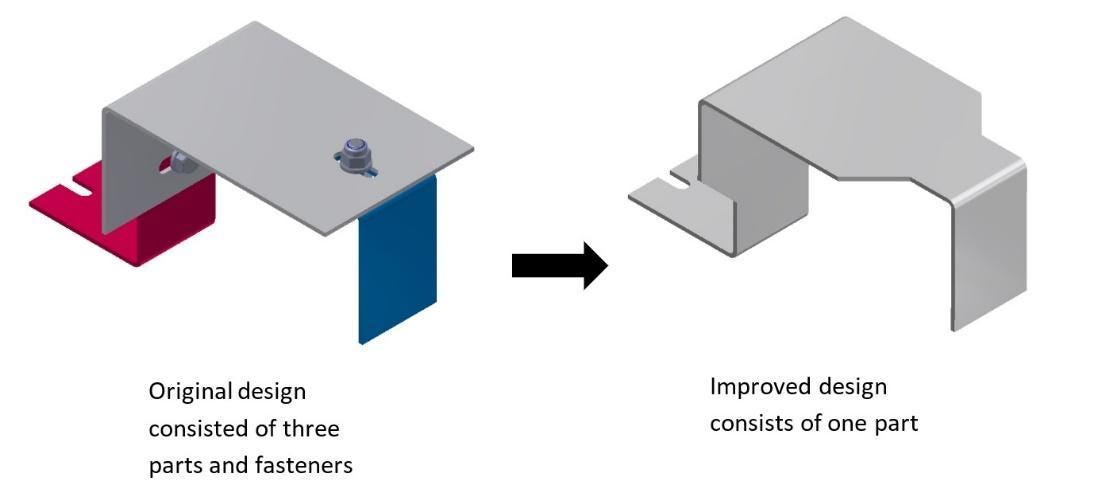 Original design consisted of three parts and fasteners

Improved design consists of one part