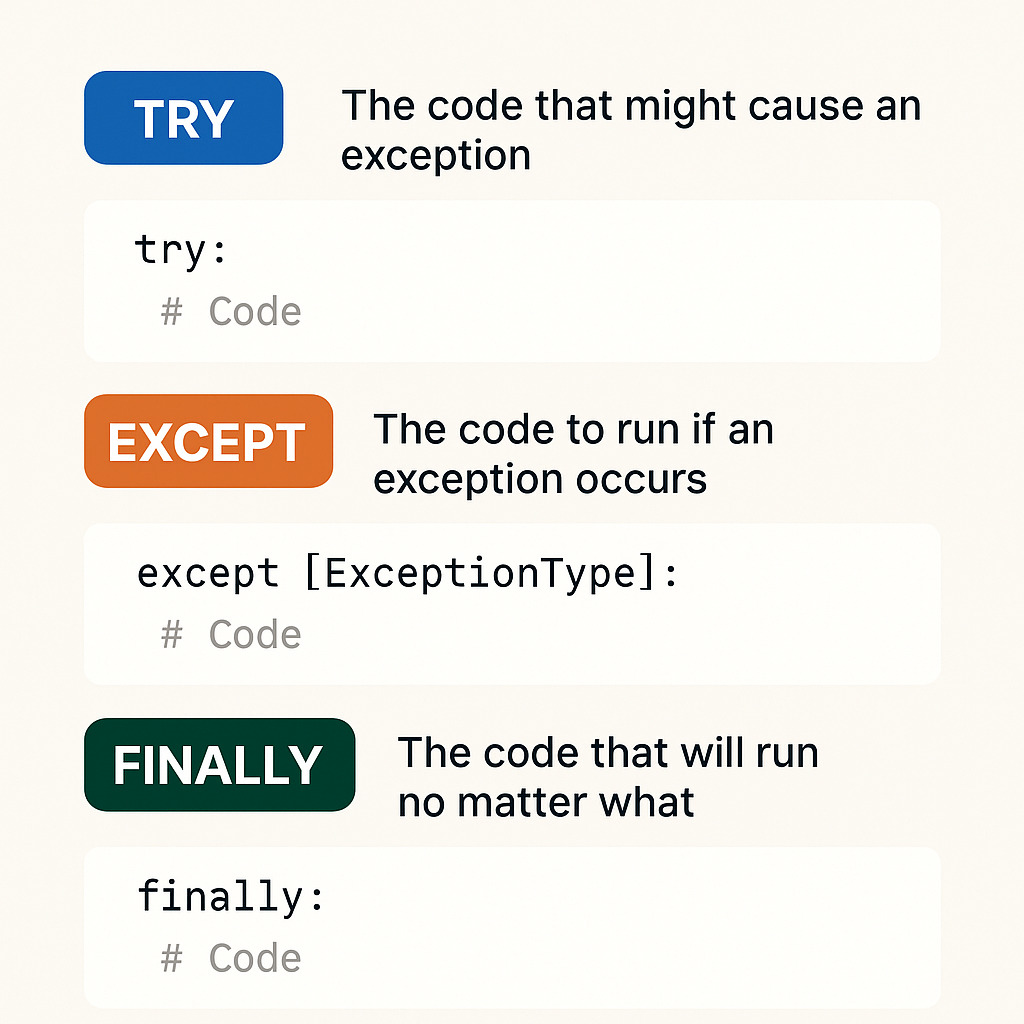 TRY

The code that might cause an exception

try:
 # Code

EXCEPT

The code to run if an exception occurs

except [ExceptionType]:
 # Code

FINALLY

The code that will run no matter what

finally:
 # Code