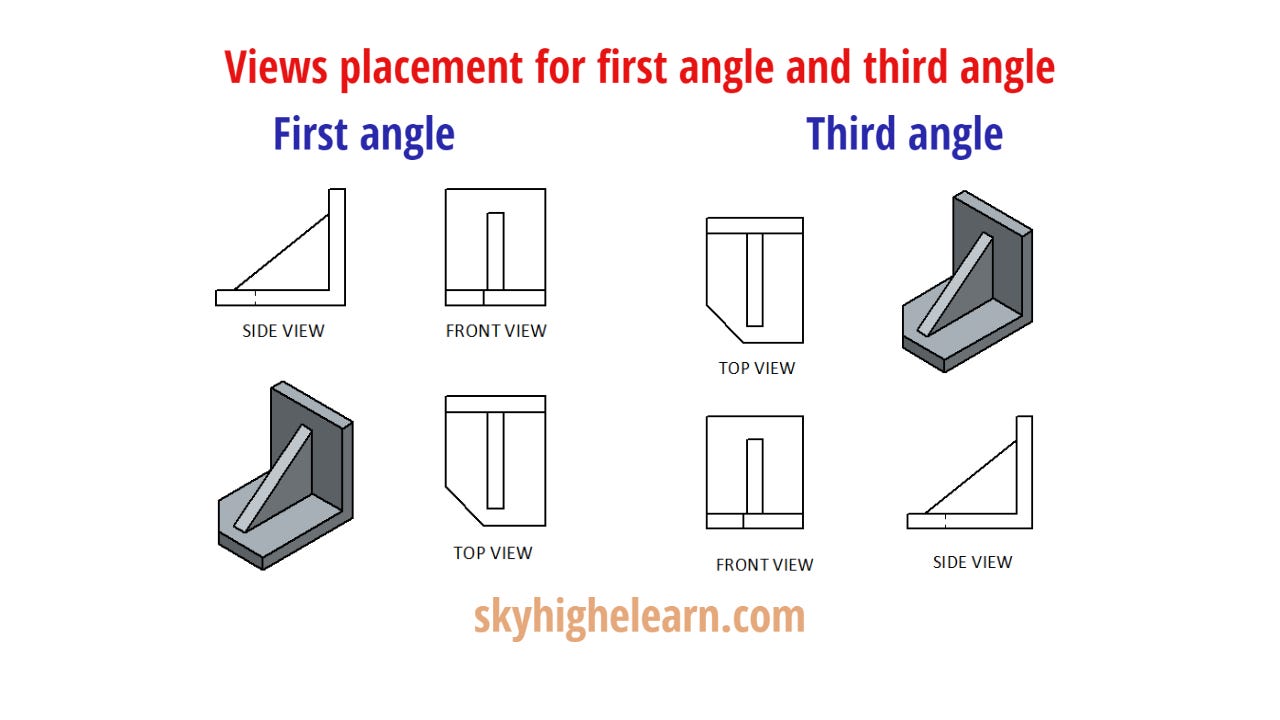 Views placement for first angle and third angle

First angle

SIDE VIEW

FRONT VIEW

TOP VIEW

Third angle

TOP VIEW

FRONT VIEW

SIDE VIEW

skyhighelearn.com