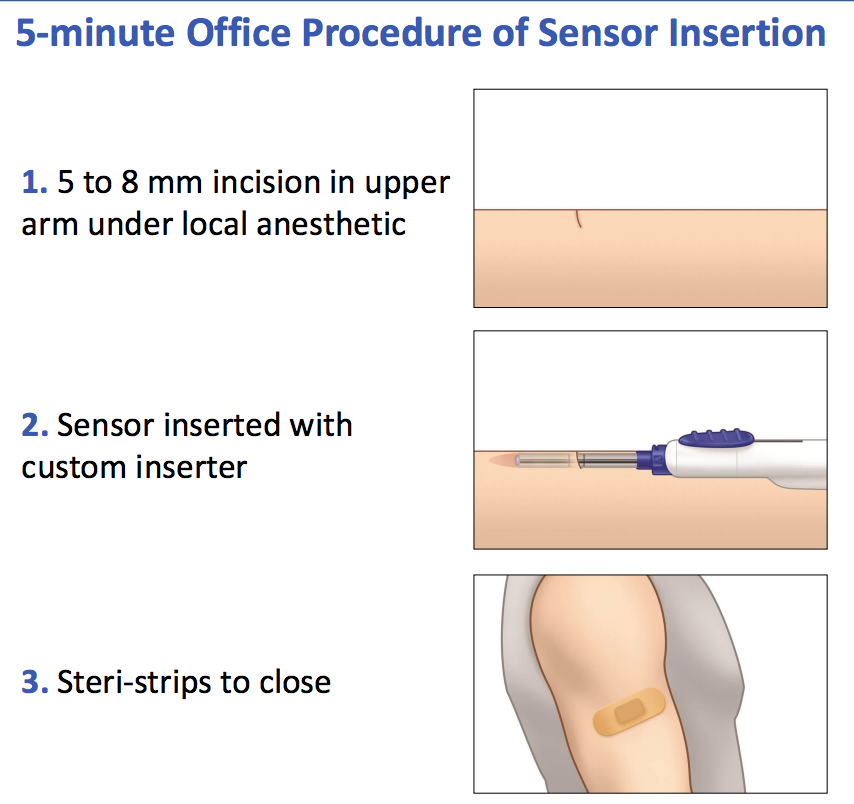 5-minute Office Procedure of Sensor Insertion

1. 5 to 8 mm incision in upper arm under local anesthetic

2. Sensor inserted with custom inserter

3. Steri-strips to close