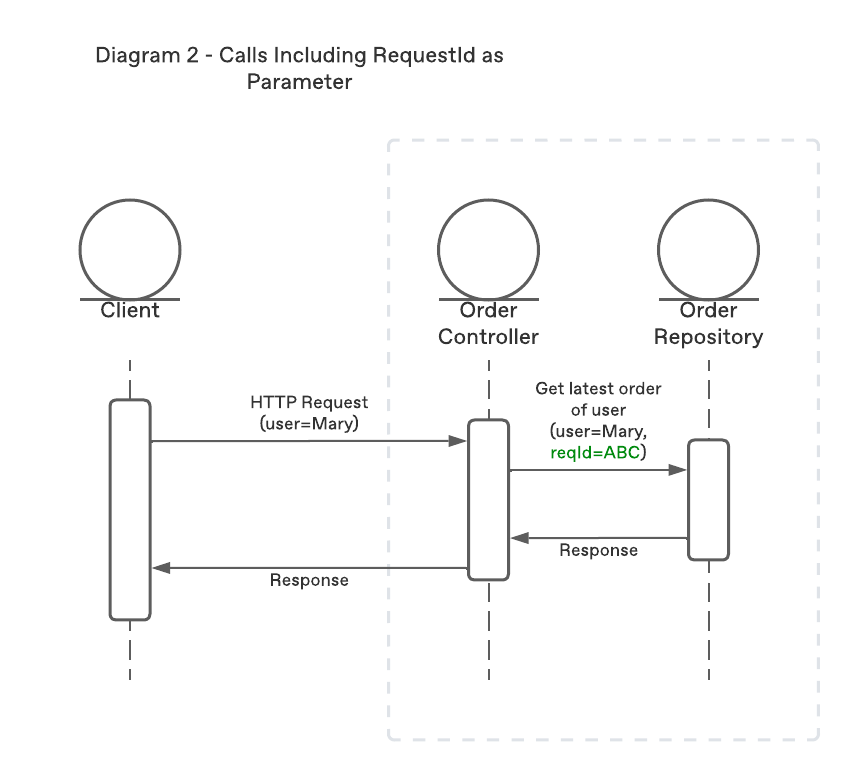 Diagram 2 - Calls Including RequestId as Parameter

Client

Order Controller

Order Repository

HTTP Request (user=Mary)

Get latest order of user (user=Mary, reqId=ABC)

Response

Response