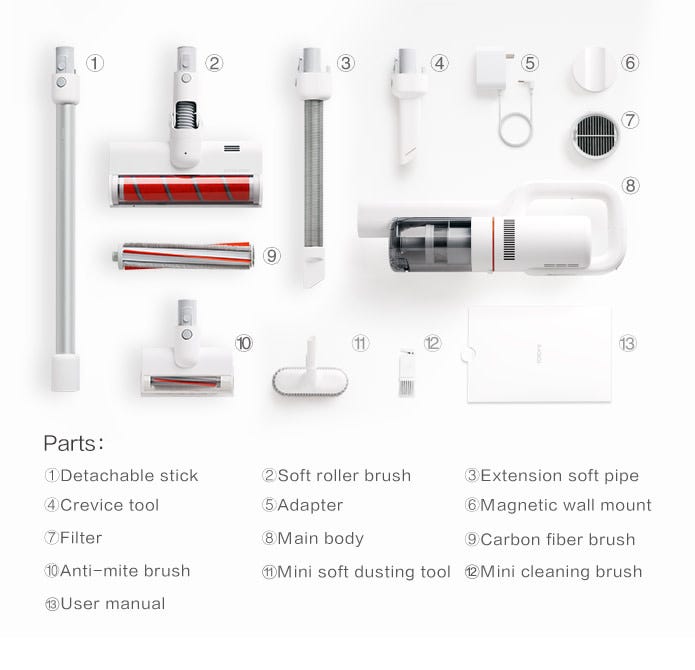 ①
②
③
④
⑤
⑥
⑦
⑧
⑨
⑩
⑪
⑫
⑬

Parts:

①Detachable stick
②Soft roller brush
③Extension soft pipe
④Crevice tool
⑤Adapter
⑥Magnetic wall mount
⑦Filter
⑧Main body
⑨Carbon fiber brush
⑩Anti-mite brush
⑪Mini soft dusting tool
⑫Mini cleaning brush
⑬User manual