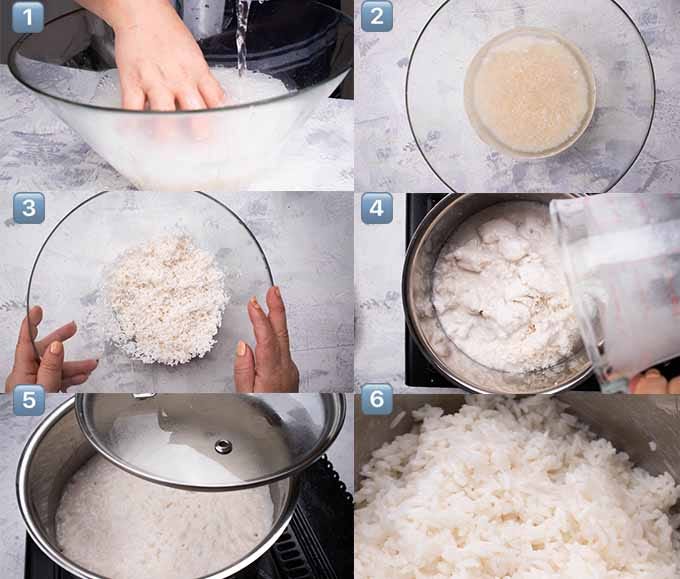 1
2
3
4
5
6