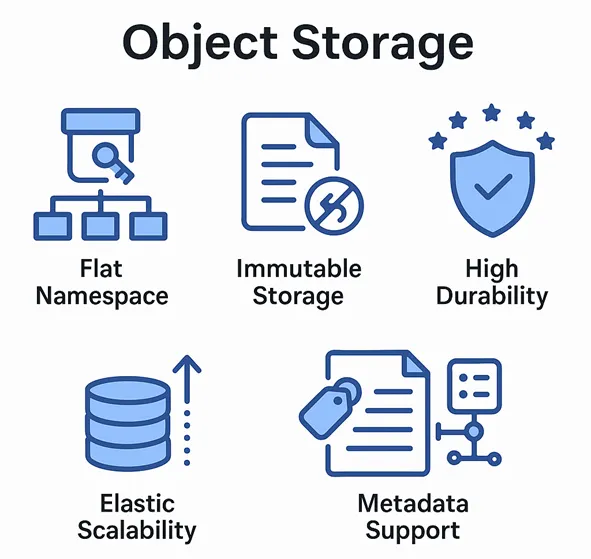 Object Storage

Flat Namespace

Immutable Storage

High Durability

Elastic Scalability

Metadata Support