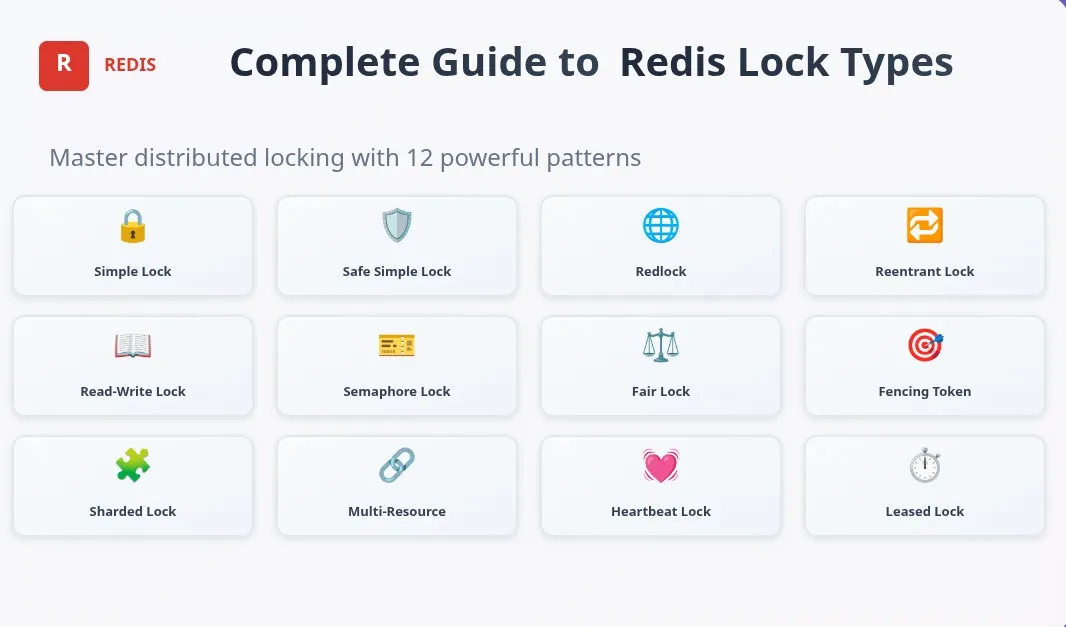 R REDIS

Complete Guide to Redis Lock Types

Master distributed locking with 12 powerful patterns

Simple Lock

Safe Simple Lock

Redlock

Reentrant Lock

Read-Write Lock

Semaphore Lock

Fair Lock

Fencing Token

Sharded Lock

Multi-Resource

Heartbeat Lock

Leased Lock