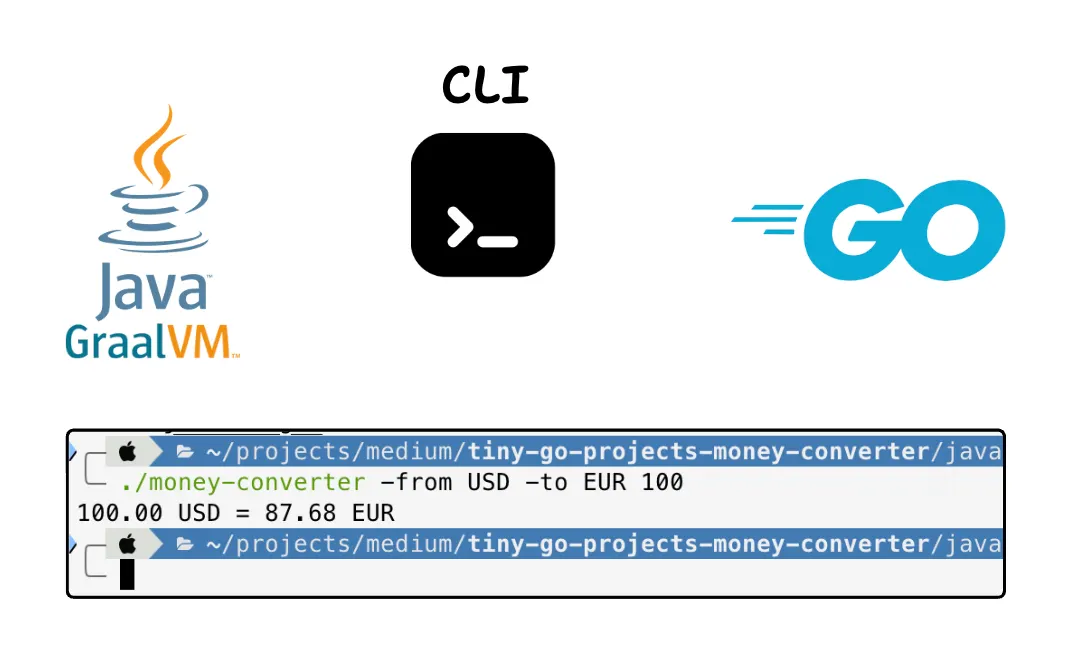 CLI

Java
GraalVM

GO

~/projects/medium/tiny-go-projects-money-converter/java
./money-converter -from USD -to EUR 100
100.00 USD = 87.68 EUR
~/projects/medium/tiny-go-projects-money-converter/java