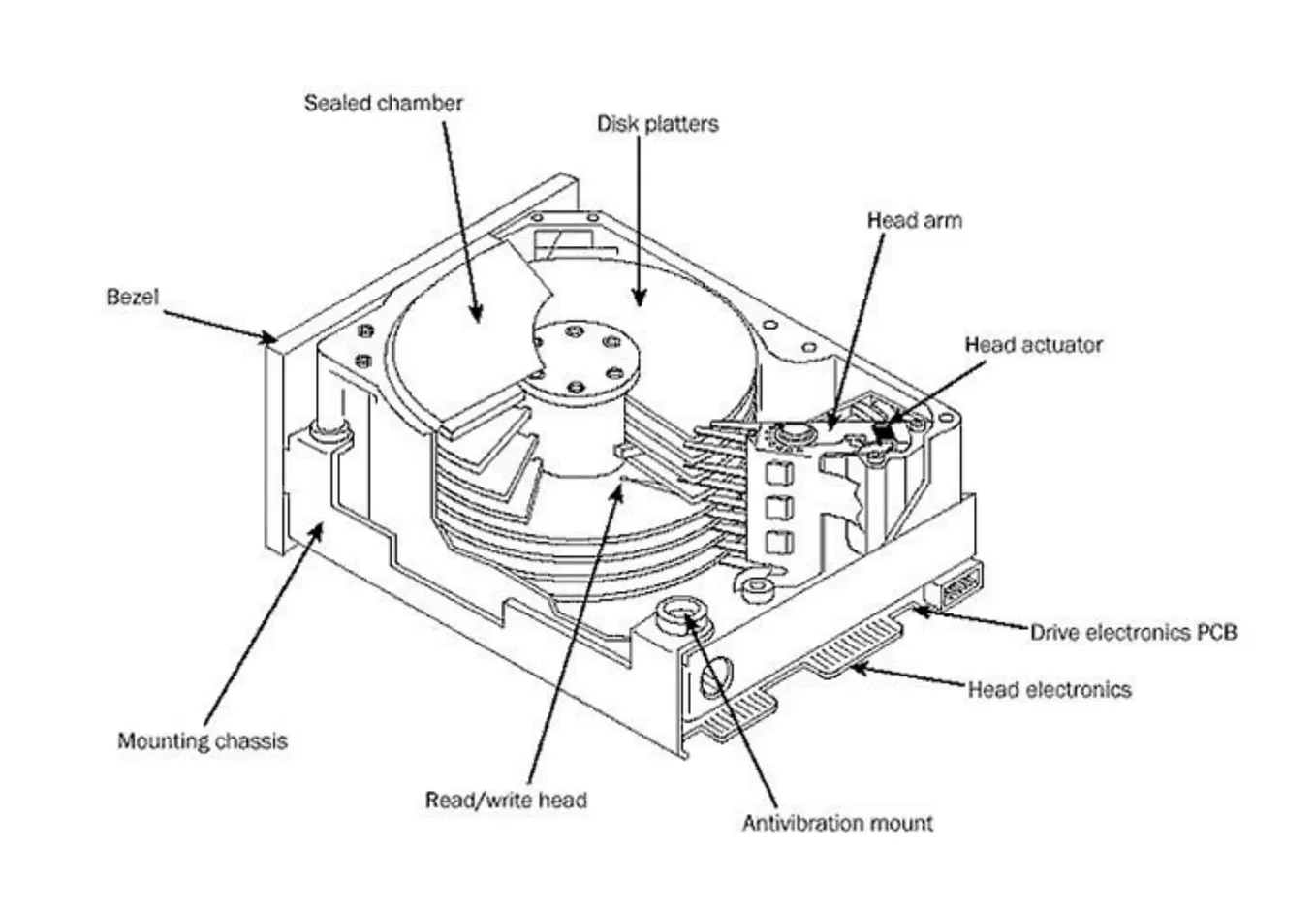 Sealed chamber
Disk platters
Head arm
Bezel
Head actuator
Drive electronics PCB
Head electronics
Mounting chassis
Read/write head
Antivibration mount