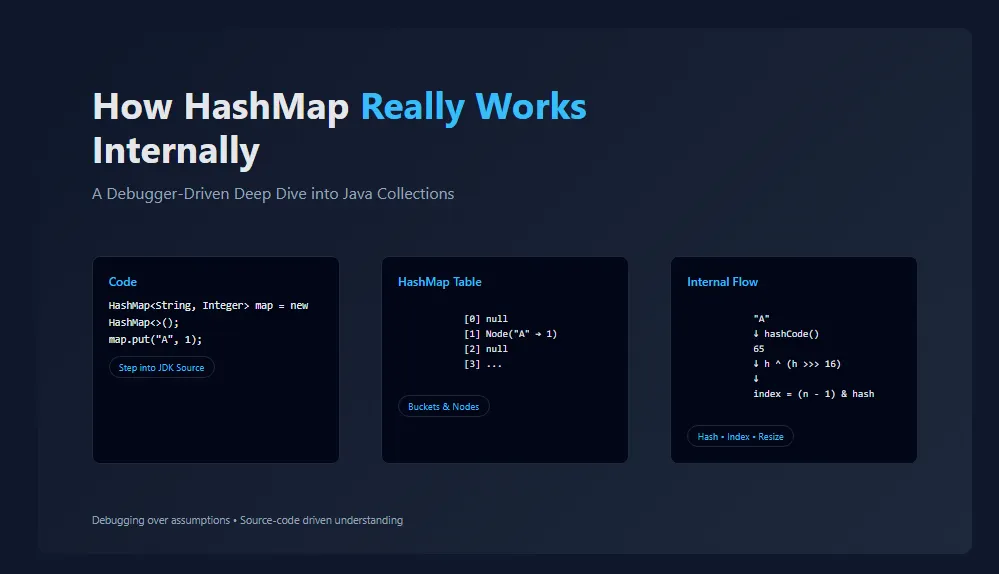 How HashMap Really Works Internally

A Debugger-Driven Deep Dive into Java Collections

Code

HashMap<String, Integer> map = new HashMap<>();
map.put("A", 1);

Step into JDK Source

HashMap Table

[0] null
[1] Node("A" → 1)
[2] null
[3] ...

Buckets & Nodes

Internal Flow

"A"
↓ hashCode()
65
↓ h ^ (h >>> 16)
↓
index = (n - 1) & hash

Hash • Index • Resize

Debugging over assumptions • Source-code driven understanding