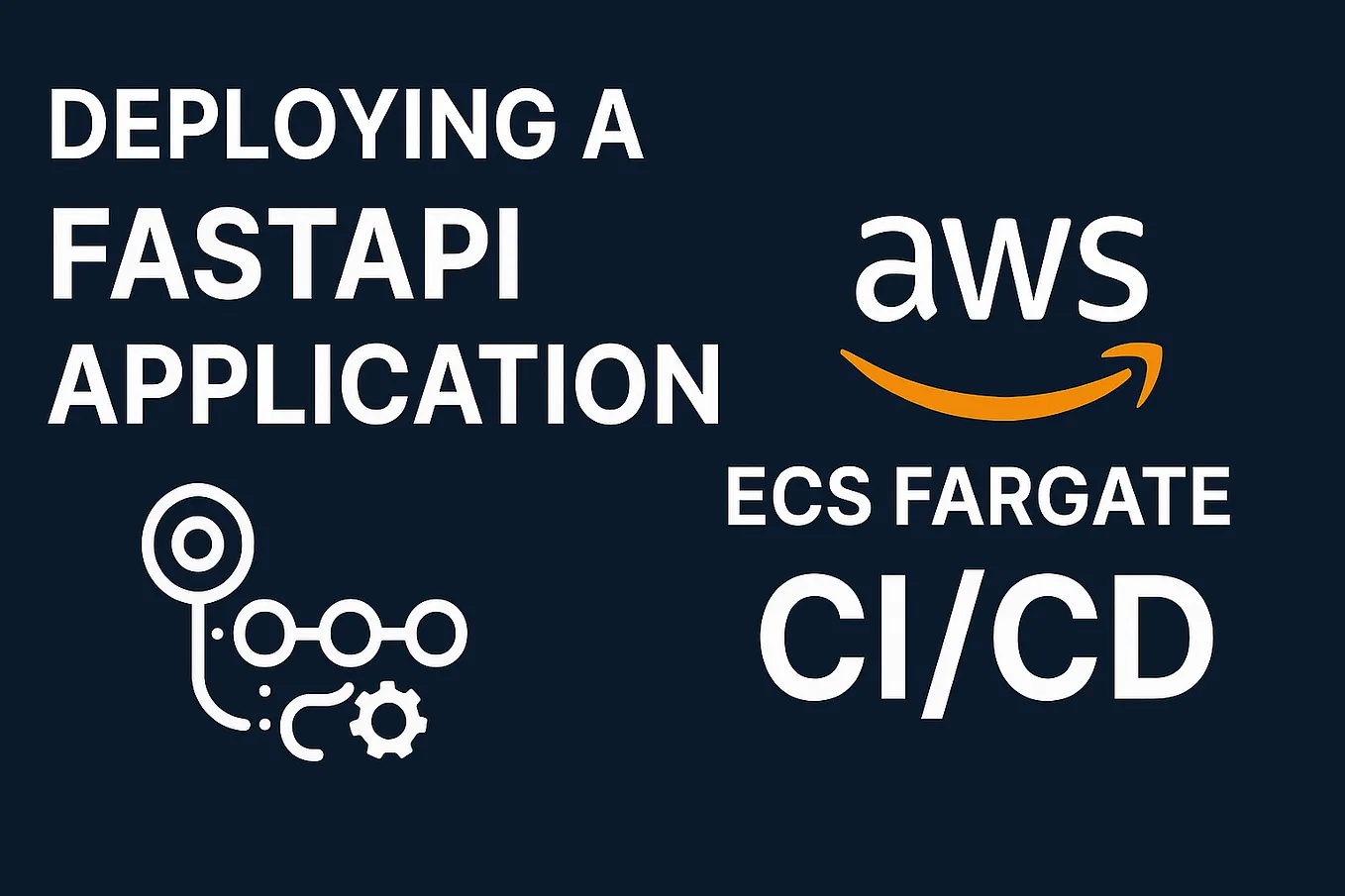 DEPLOYING A
FASTAPI
APPLICATION

aws

ECS FARGATE
CI/CD