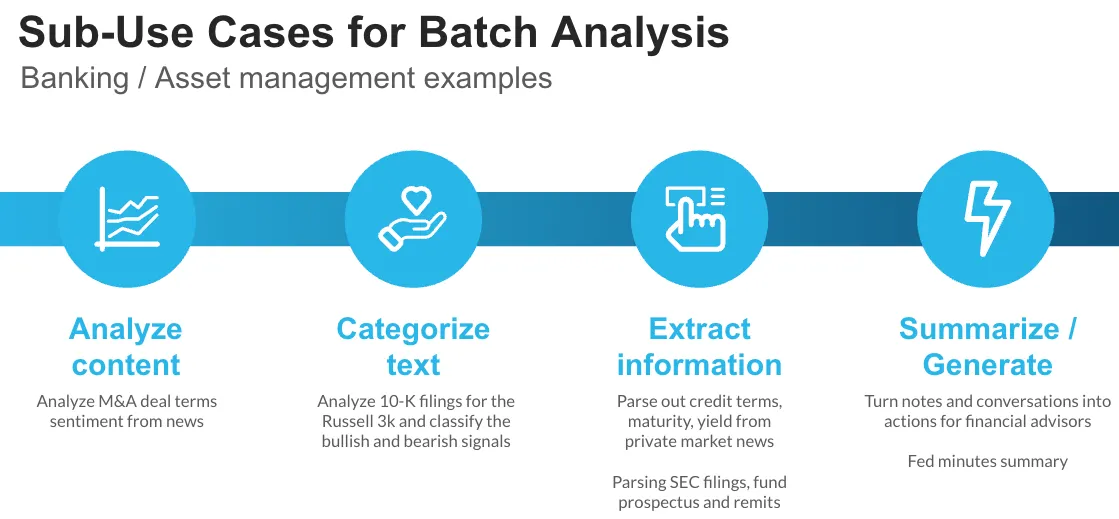 Sub-Use Cases for Batch Analysis

Banking / Asset management examples

Analyze content

Analyze M&A deal terms sentiment from news

Categorize text

Analyze 10-K filings for the Russell 3k and classify the bullish and bearish signals

Extract information

Parse out credit terms, maturity, yield from private market news

Parsing SEC filings, fund prospectus and remits

Summarize / Generate

Turn notes and conversations into actions for financial advisors

Fed minutes summary