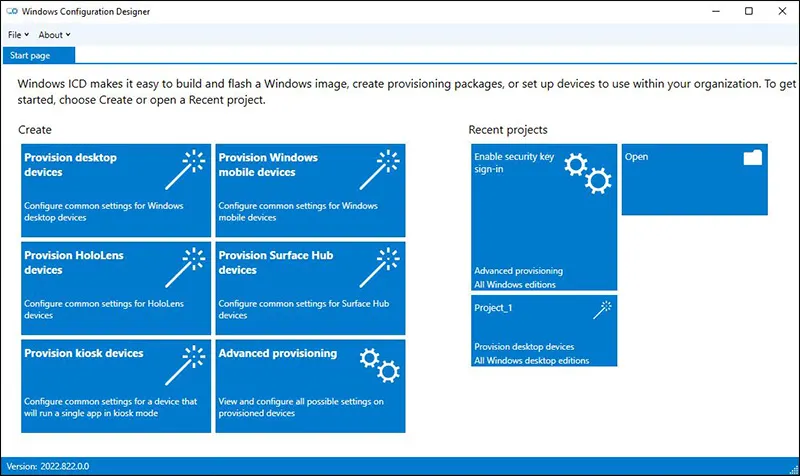 Windows Configuration Designer

File About

Start page

Windows ICD makes it easy to build and flash a Windows image, create provisioning packages, or set up devices to use within your organization. To get started, choose Create or open a Recent project.

Create

Provision desktop devices
Configure common settings for Windows desktop devices

Provision Windows mobile devices
Configure common settings for Windows mobile devices

Provision HoloLens devices
Configure common settings for HoloLens devices

Provision Surface Hub devices
Configure common settings for Surface Hub devices

Provision kiosk devices
Configure common settings for a device that will run a single app in kiosk mode

Advanced provisioning
View and configure all possible settings on provisioned devices

Recent projects

Enable security key sign-in
Advanced provisioning
All Windows editions

Open

Project_1
Provision desktop devices
All Windows desktop editions

Version: 2022.822.0.0