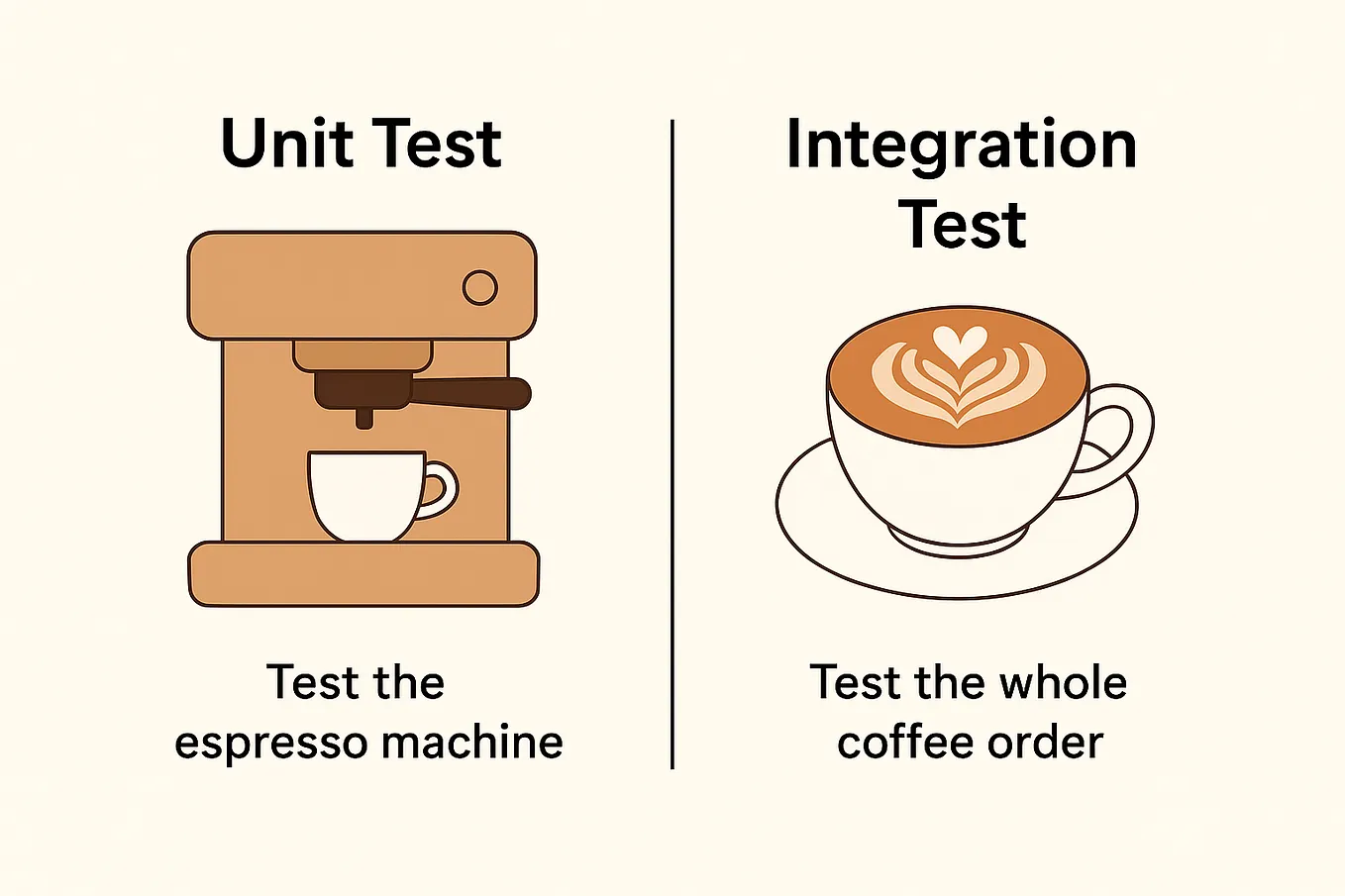 Unit Test

Test the espresso machine

Integration Test

Test the whole coffee order