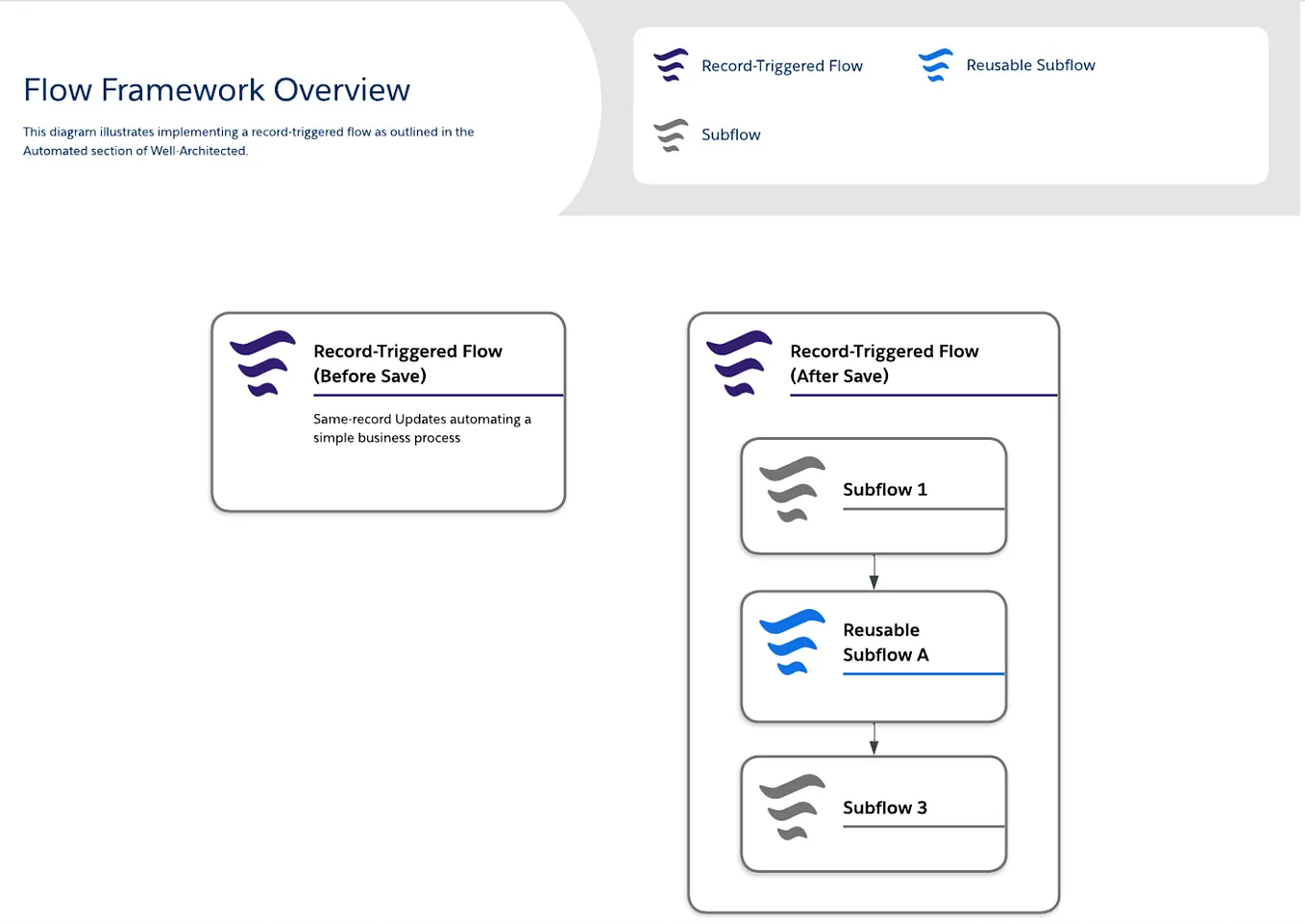 Flow Framework Overview

This diagram illustrates implementing a record-triggered flow as outlined in the Automated section of Well-Architected.

Record-Triggered Flow

Reusable Subflow

Subflow

Record-Triggered Flow (Before Save)

Same-record Updates automating a simple business process

Record-Triggered Flow (After Save)

Subflow 1

Reusable Subflow A

Subflow 3