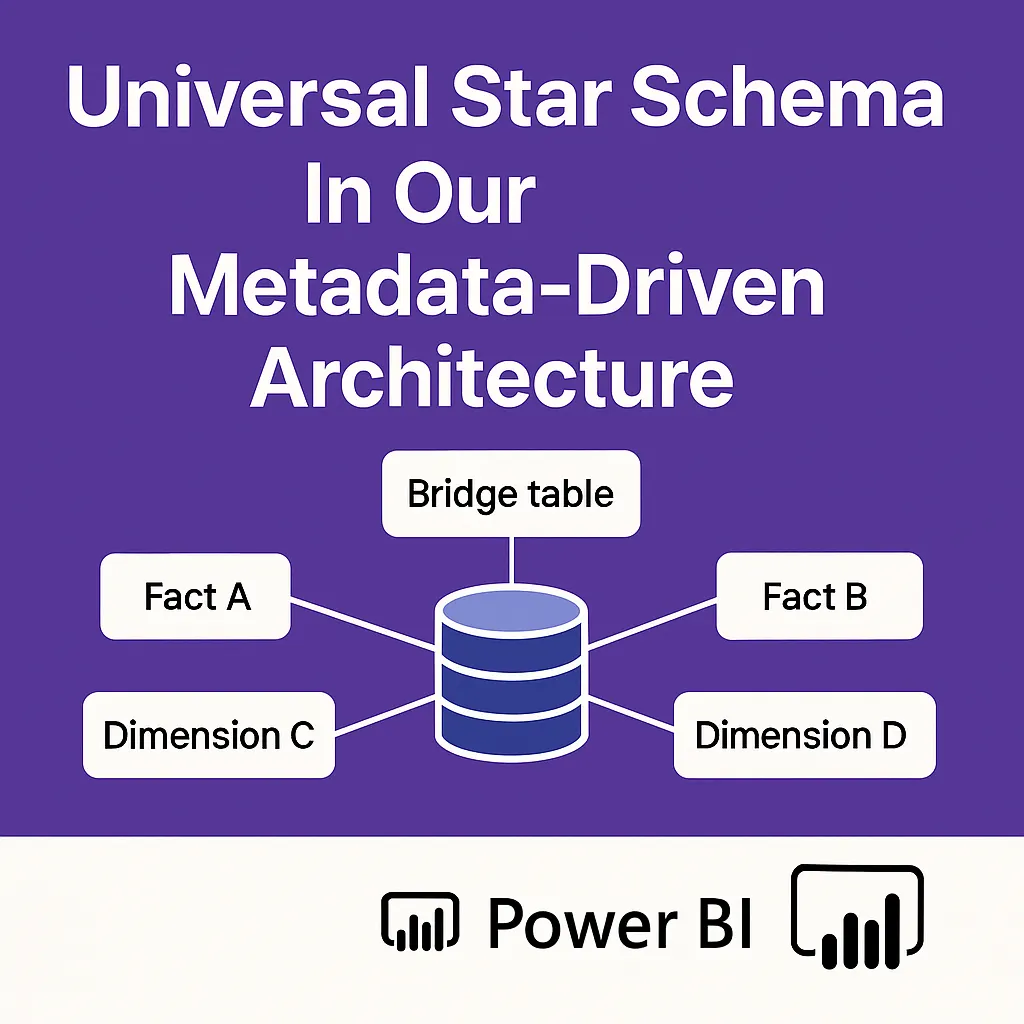 Universal Star Schema In Our Metadata-Driven Architecture

Bridge table

Fact A

Fact B

Dimension C

Dimension D

Power BI